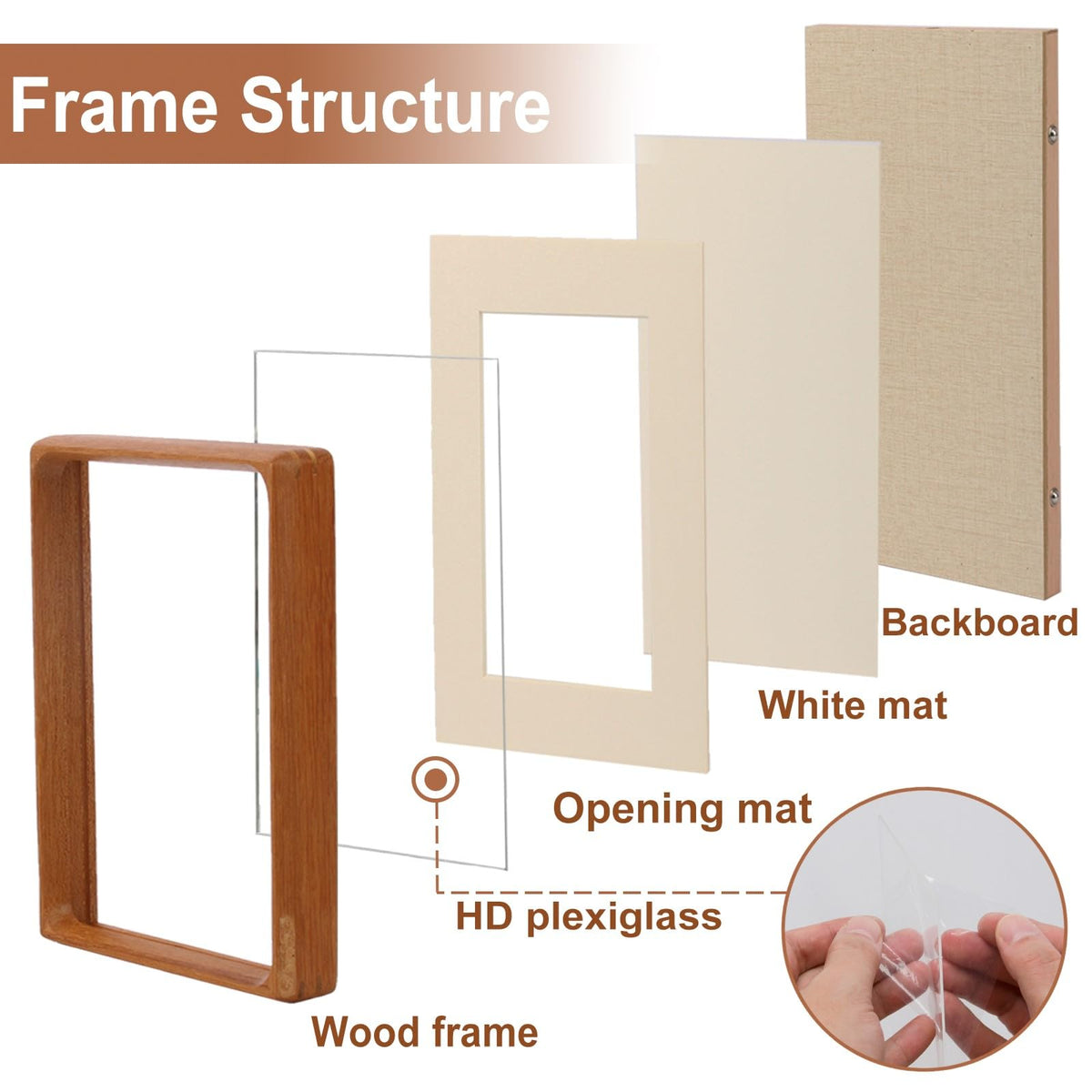 Frame Structure

Backboard

White mat

Opening mat

HD plexiglass

Wood frame