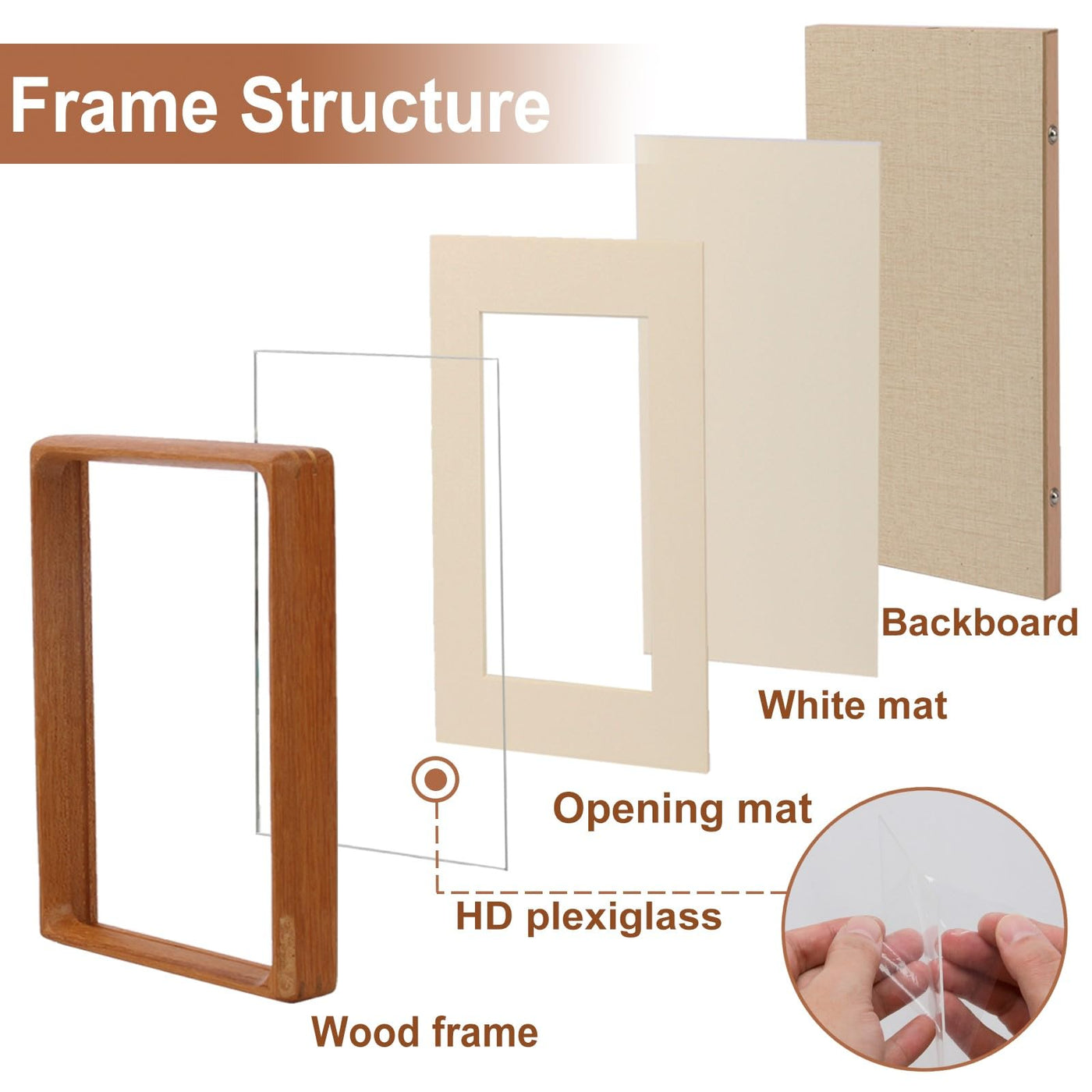 Frame Structure

Backboard

White mat

Opening mat

HD plexiglass

Wood frame