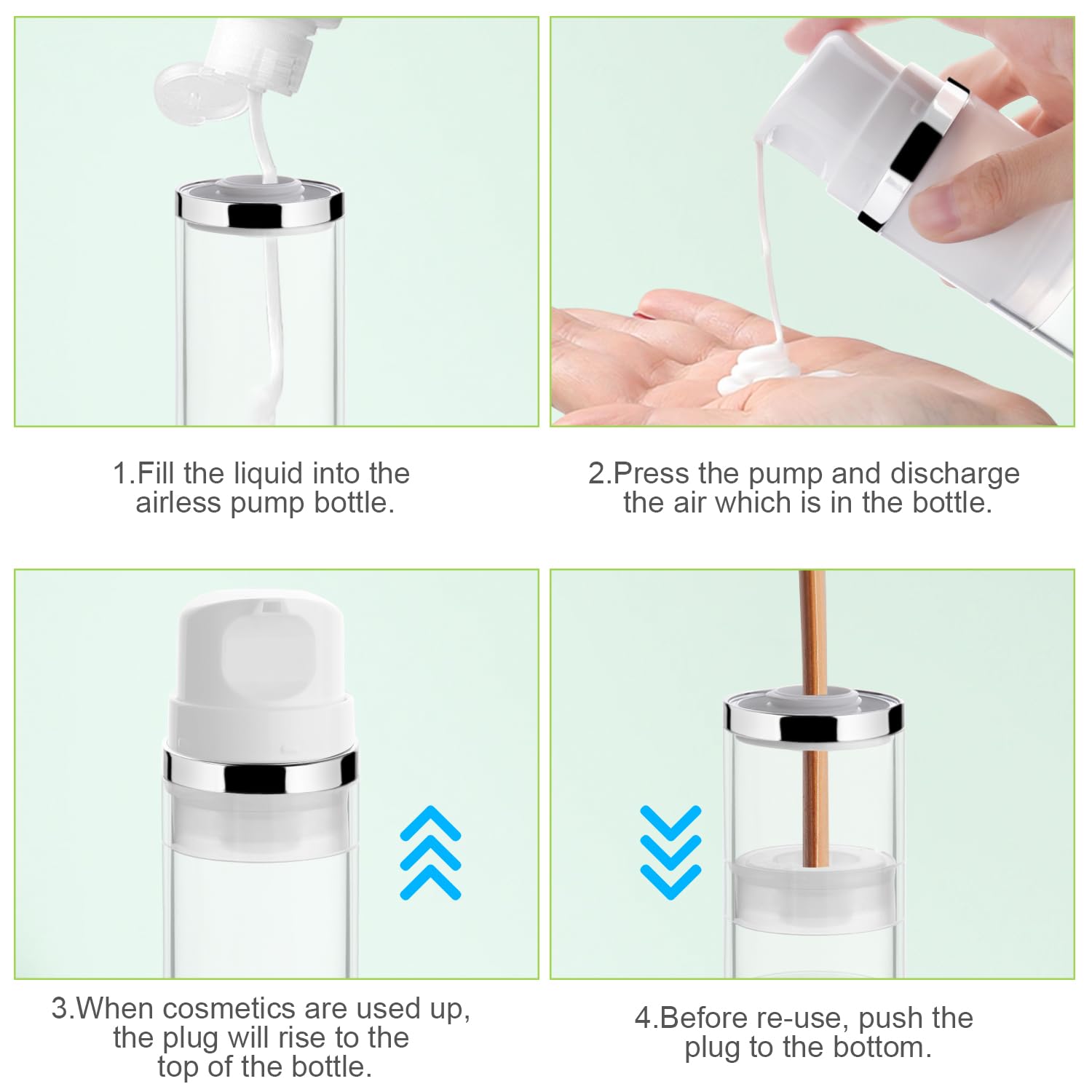 1.Fill the liquid into the airless pump bottle.

2.Press the pump and discharge the air which is in the bottle.

3.When cosmetics are used up, the plug will rise to the top of the bottle.

4.Before re-use, push the plug to the bottom.