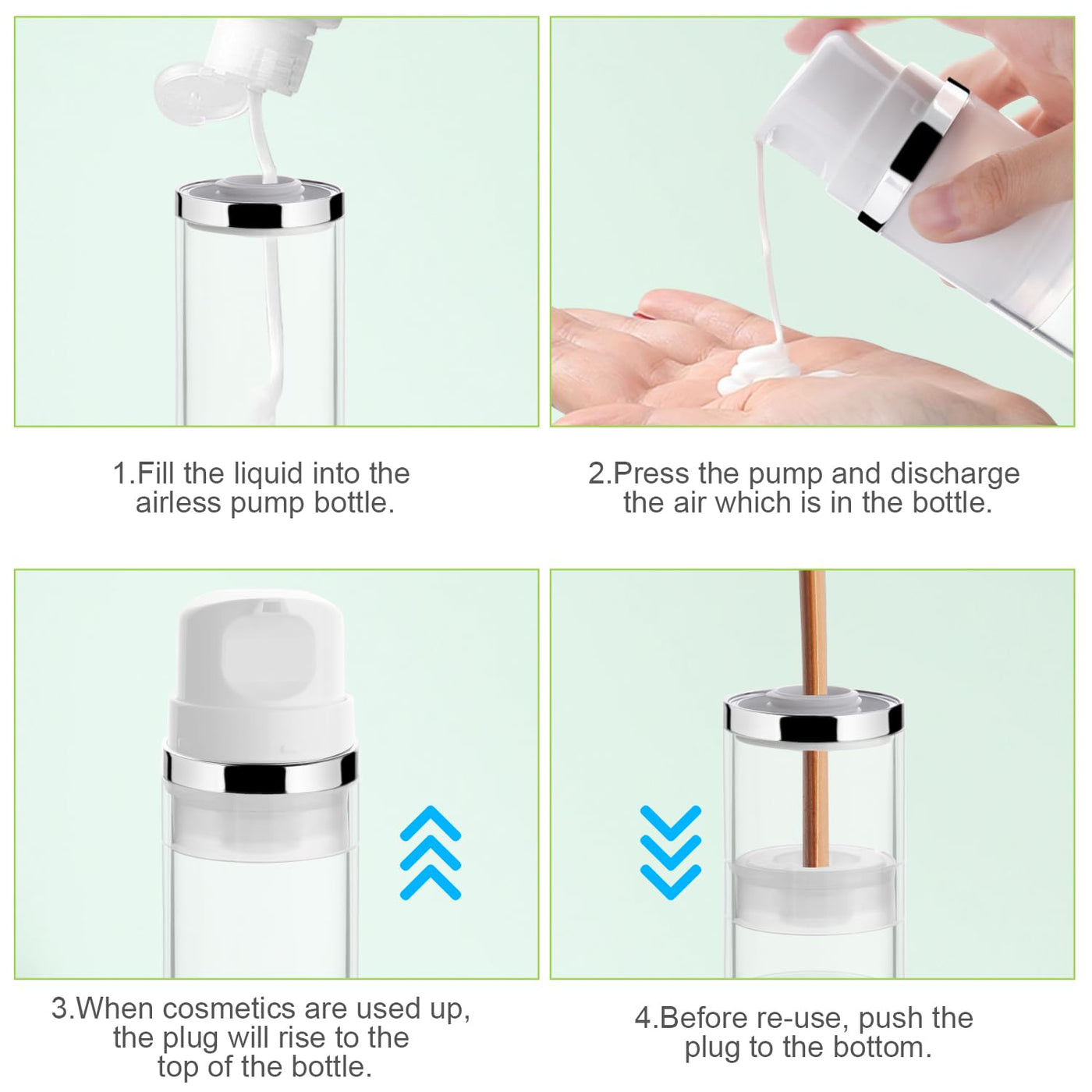 1.Fill the liquid into the airless pump bottle.

2.Press the pump and discharge the air which is in the bottle.

3.When cosmetics are used up, the plug will rise to the top of the bottle.

4.Before re-use, push the plug to the bottom.