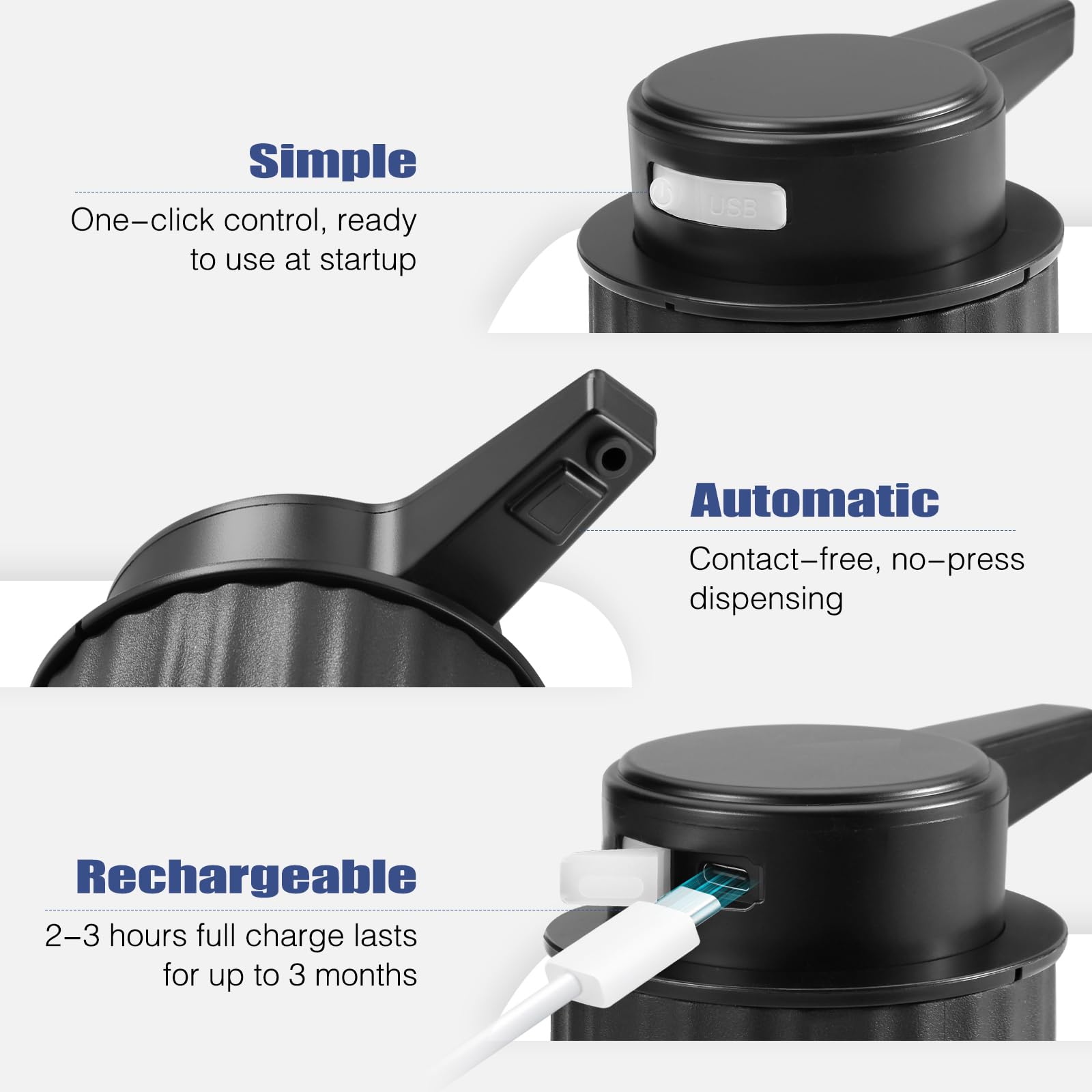 Simple

One-click control, ready to use at startup

USB

Automatic

Contact-free, no-press dispensing

Rechargeable

2-3 hours full charge lasts for up to 3 months