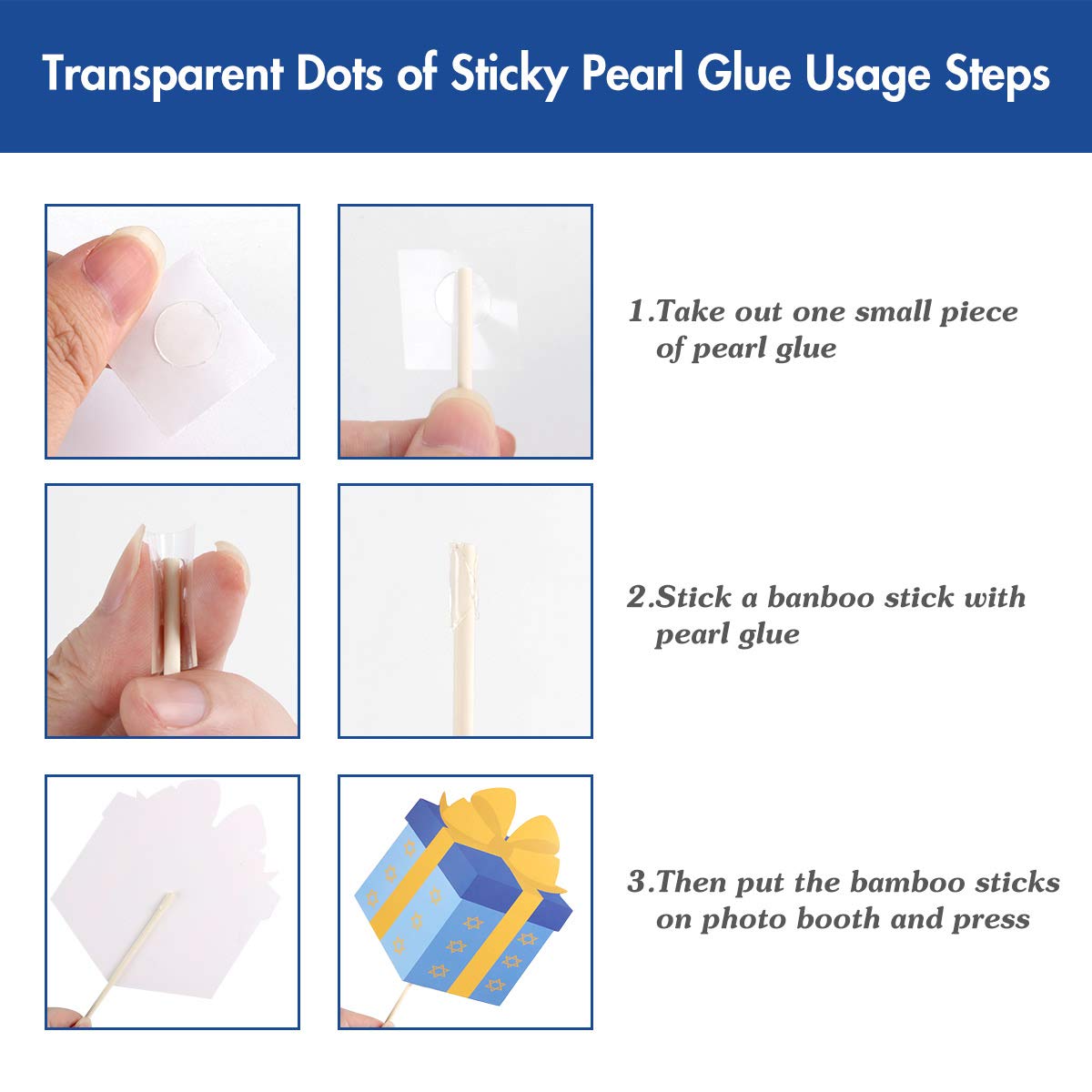 Transparent Dots of Sticky Pearl Glue Usage Steps

1.Take out one small piece of pearl glue

2.Stick a banboo stick with pearl glue

3.Then put the bamboo sticks on photo booth and press