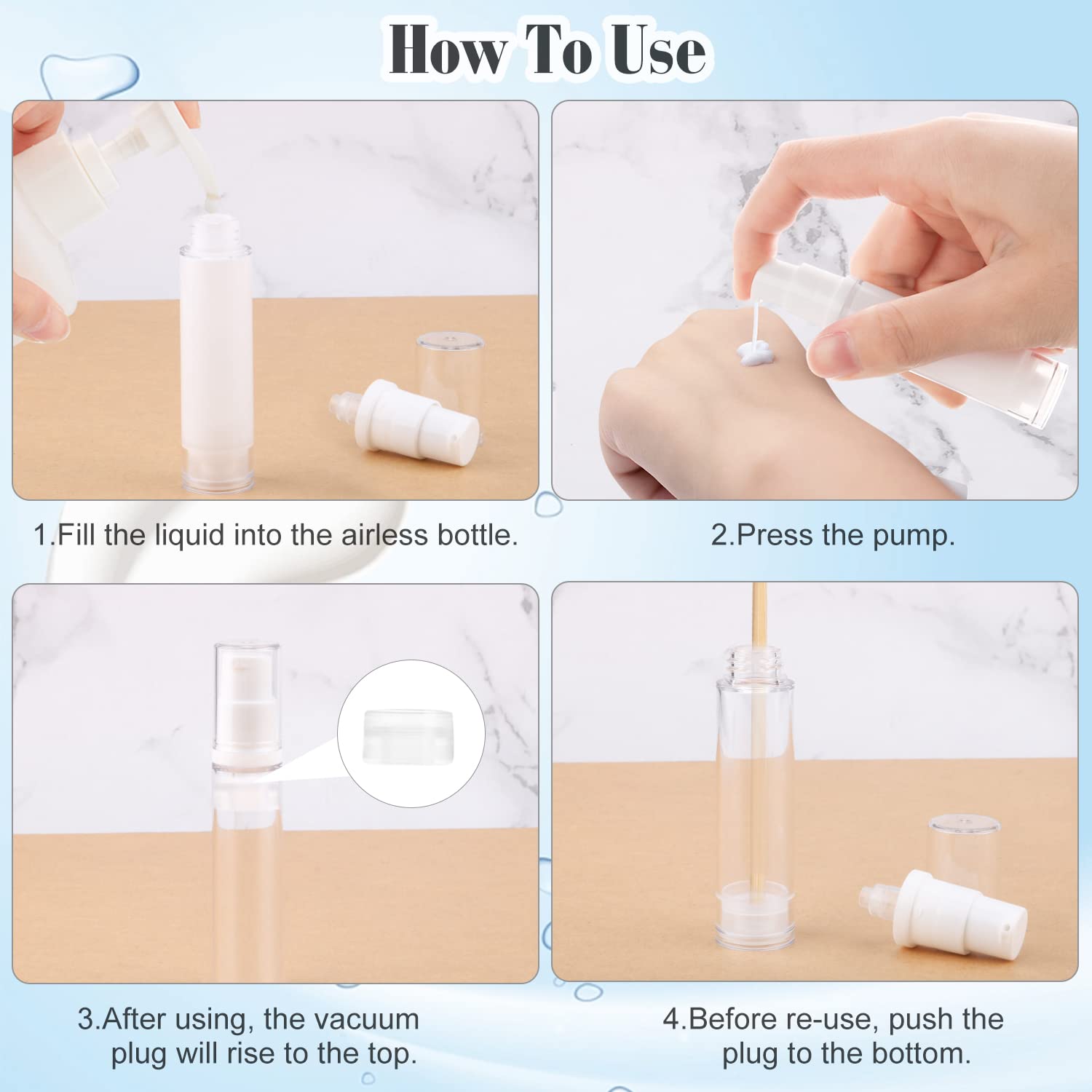 How To Use

1.Fill the liquid into the airless bottle.

2.Press the pump.

3.After using, the vacuum plug will rise to the top.

4.Before re-use, push the plug to the bottom.