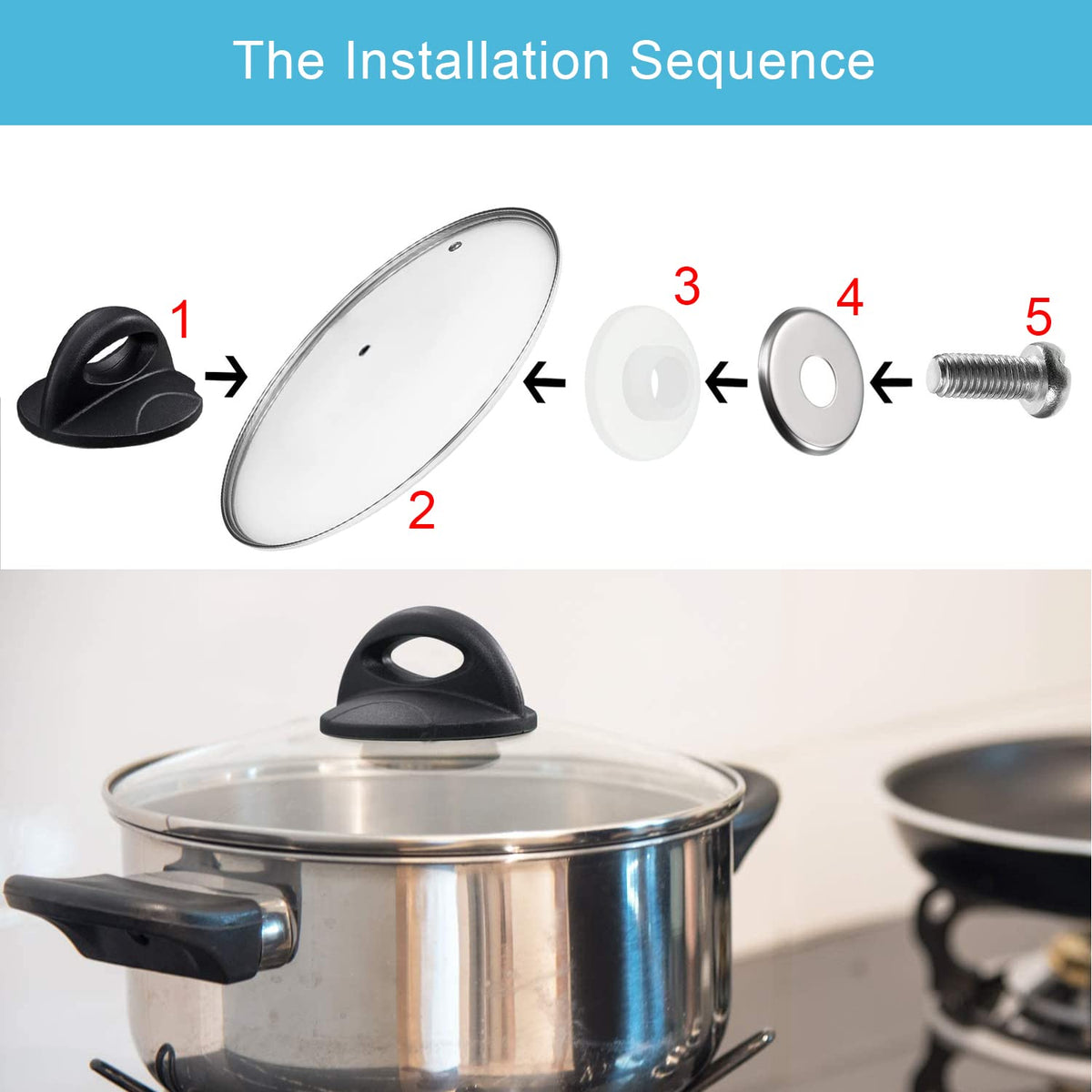 The Installation Sequence

1

2

3

4

5