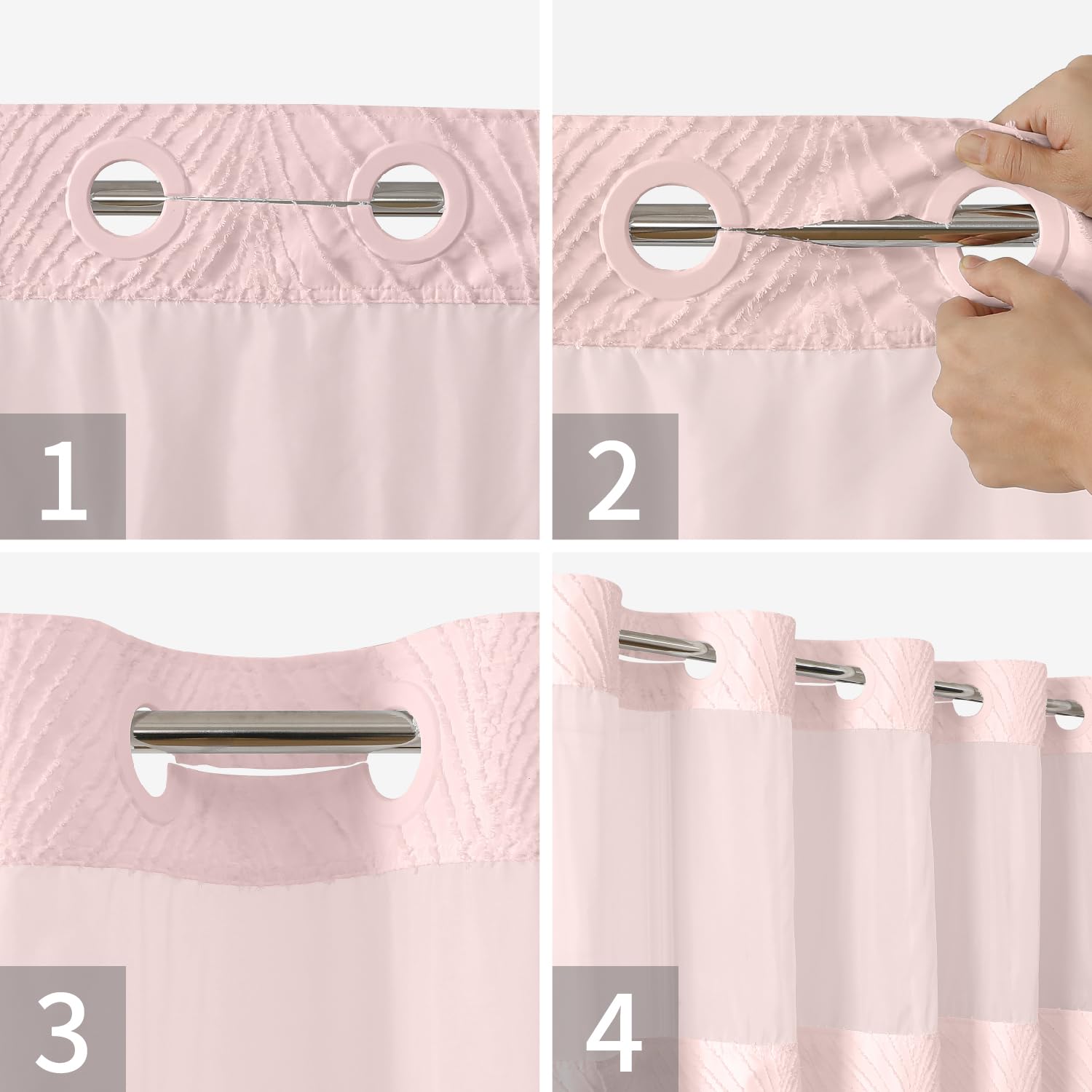 1

2

3

4