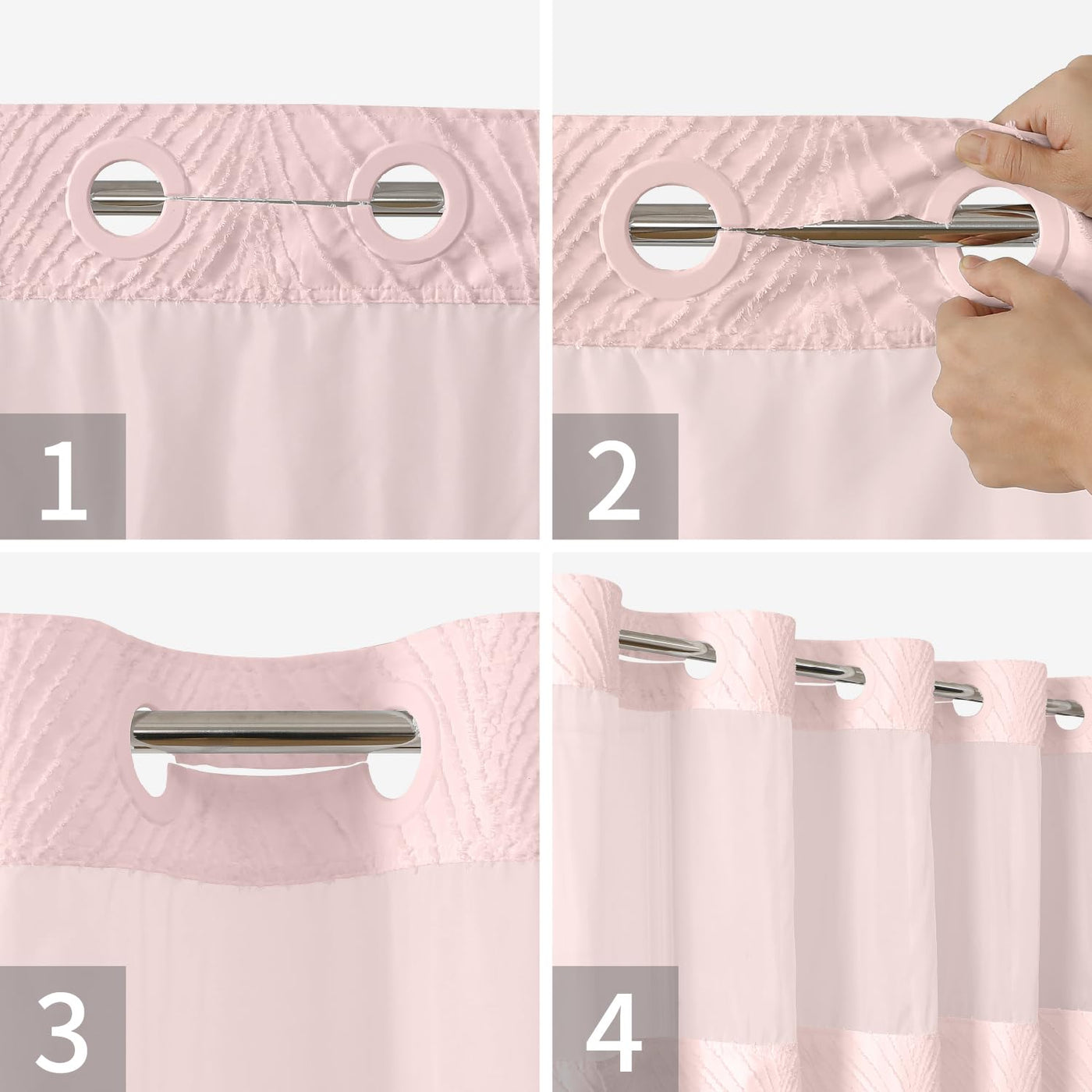 1

2

3

4