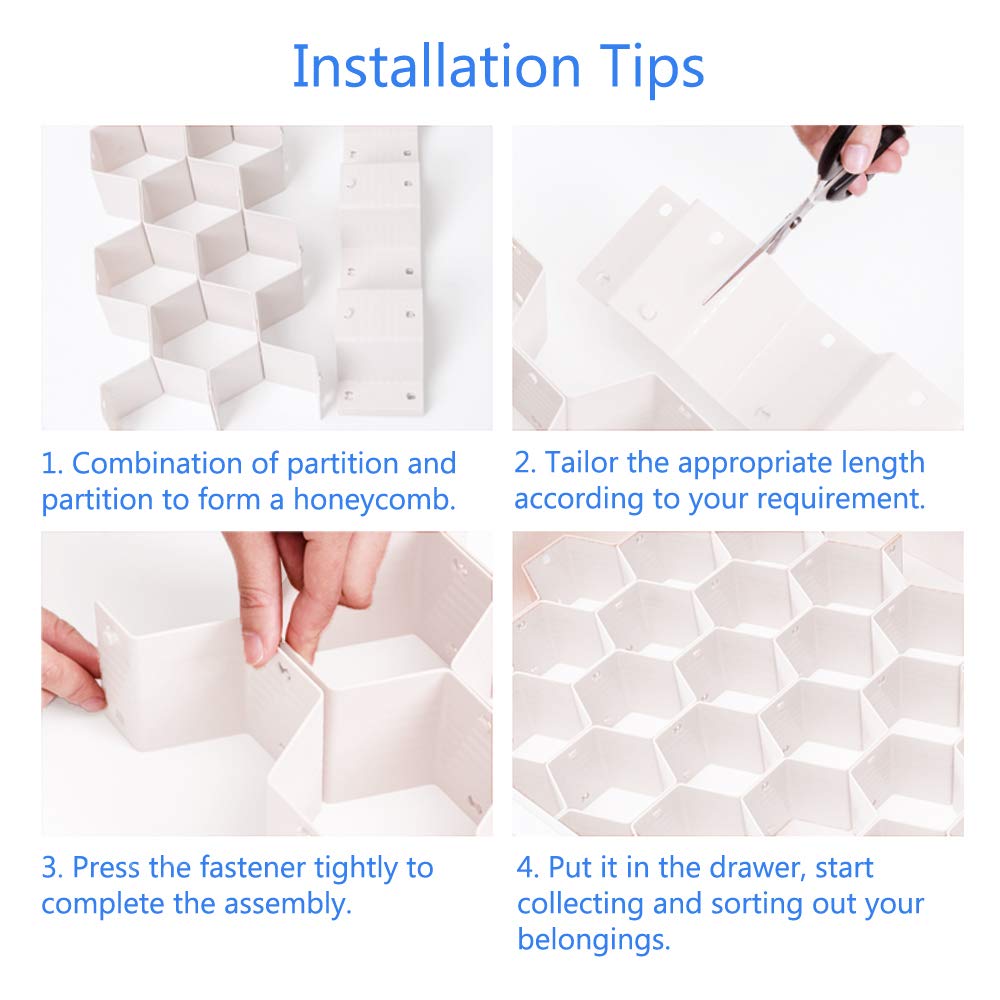 Installation Tips

1. Combination of partition and partition to form a honeycomb.

2. Tailor the appropriate length according to your requirement.

3. Press the fastener tightly to complete the assembly.

4. Put it in the drawer, start collecting and sorting out your belongings.