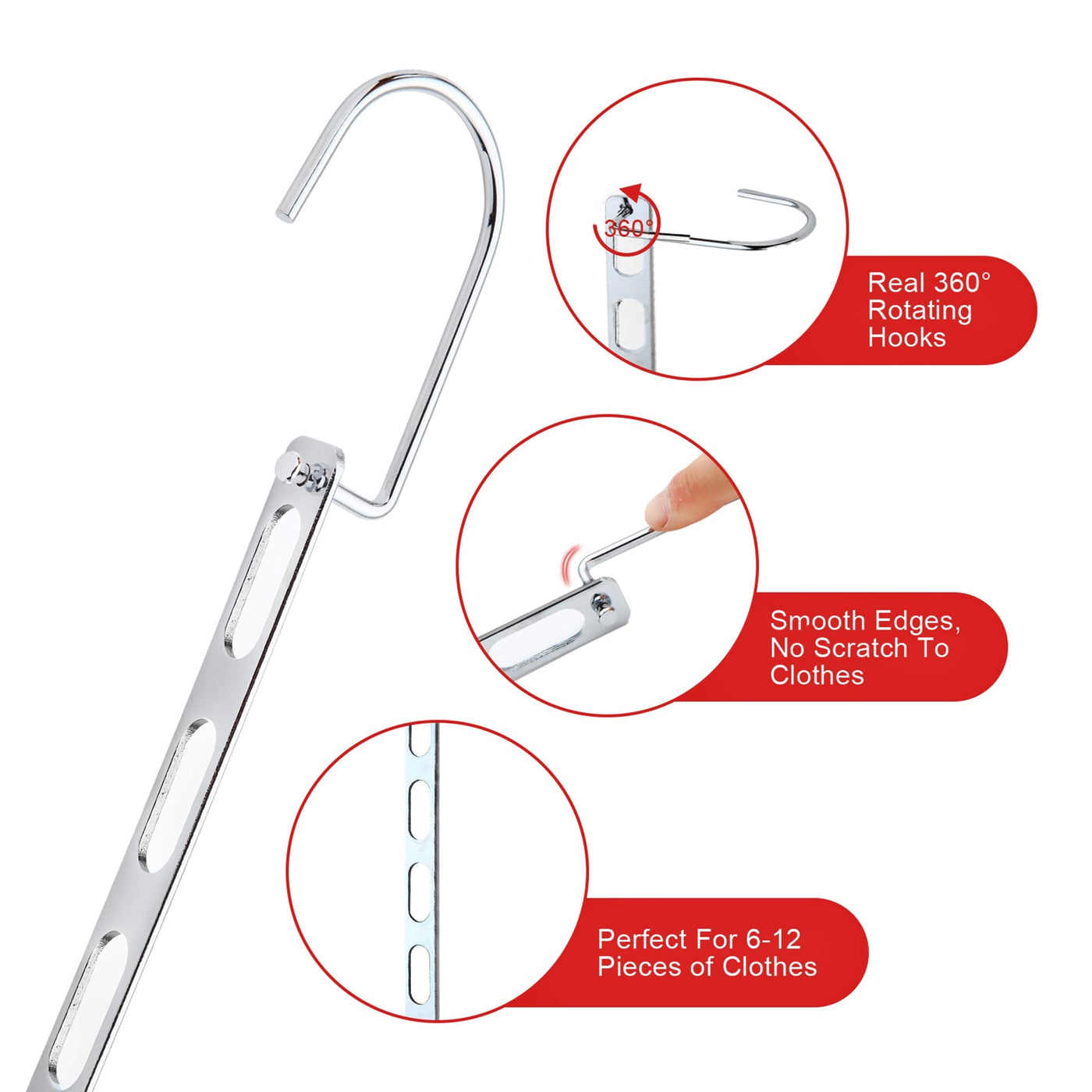 360°

Real 360° Rotating Hooks

Smooth Edges, No Scratch To Clothes

Perfect For 6-12 Pieces of Clothes