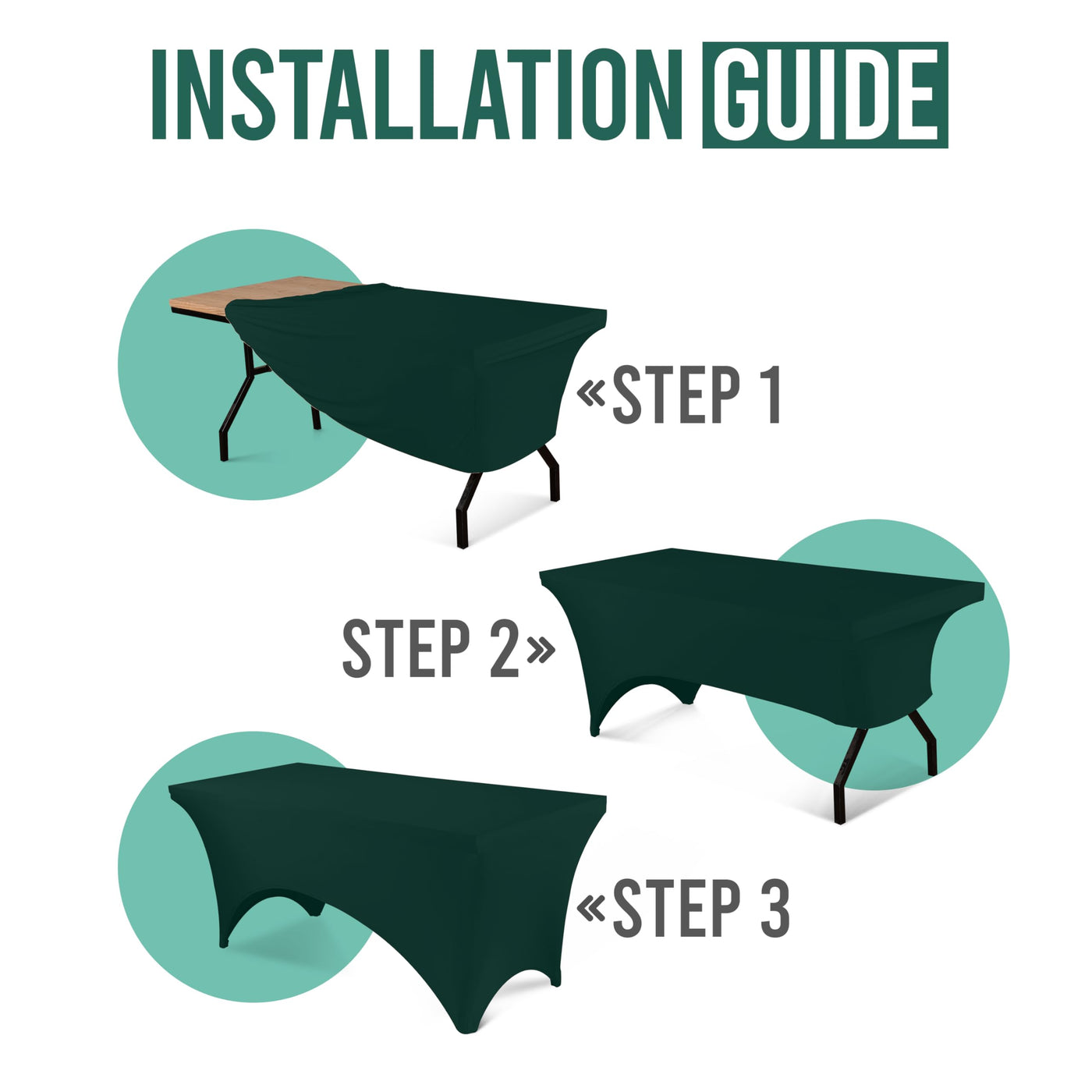 INSTALLATION GUIDE

«STEP 1

STEP 2»

«STEP 3