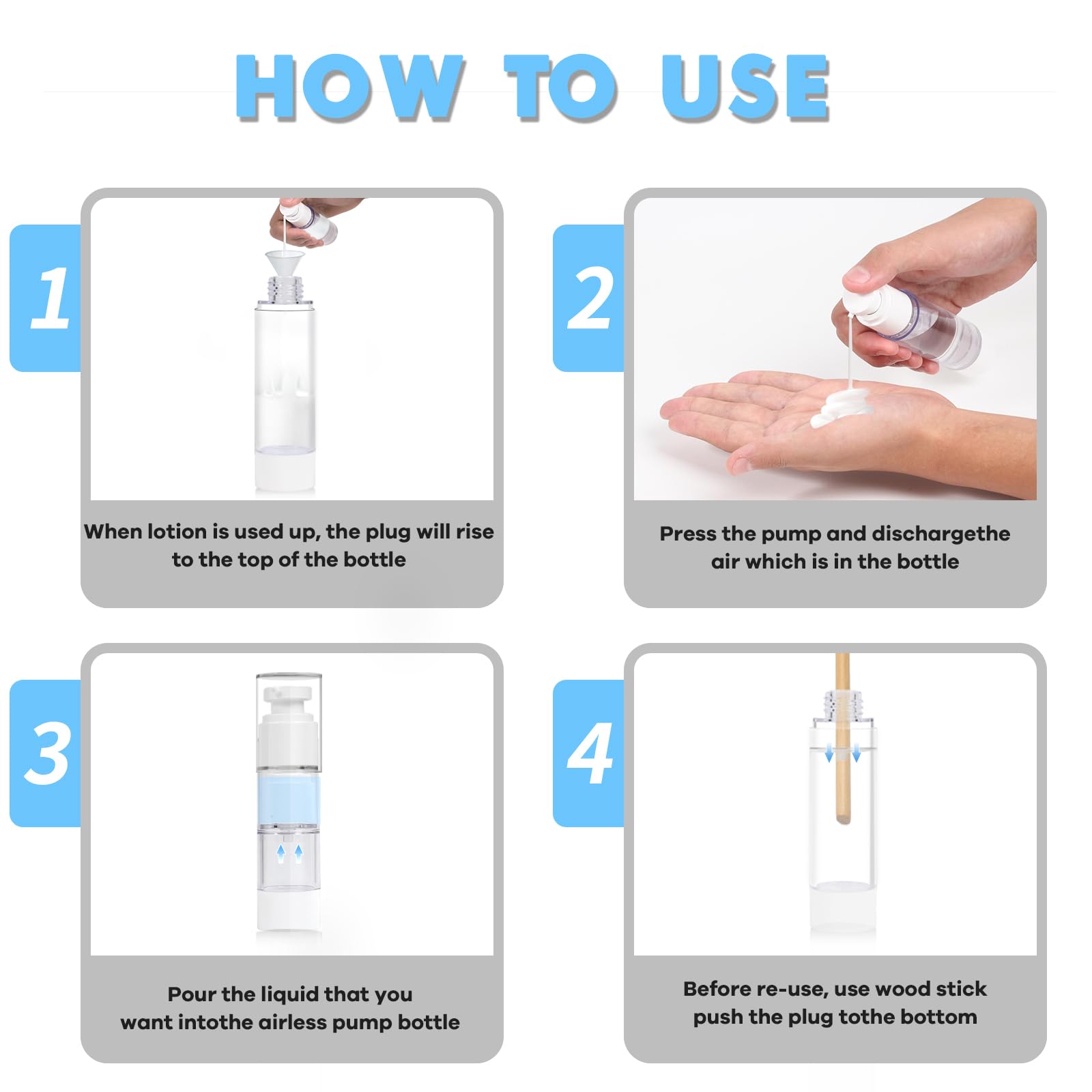 HOW TO USE

1

When lotion is used up, the plug will rise to the top of the bottle

2

Press the pump and dischargethe air which is in the bottle

3

Pour the liquid that you want intothe airless pump bottle

4

Before re-use, use wood stick push the plug tothe bottom