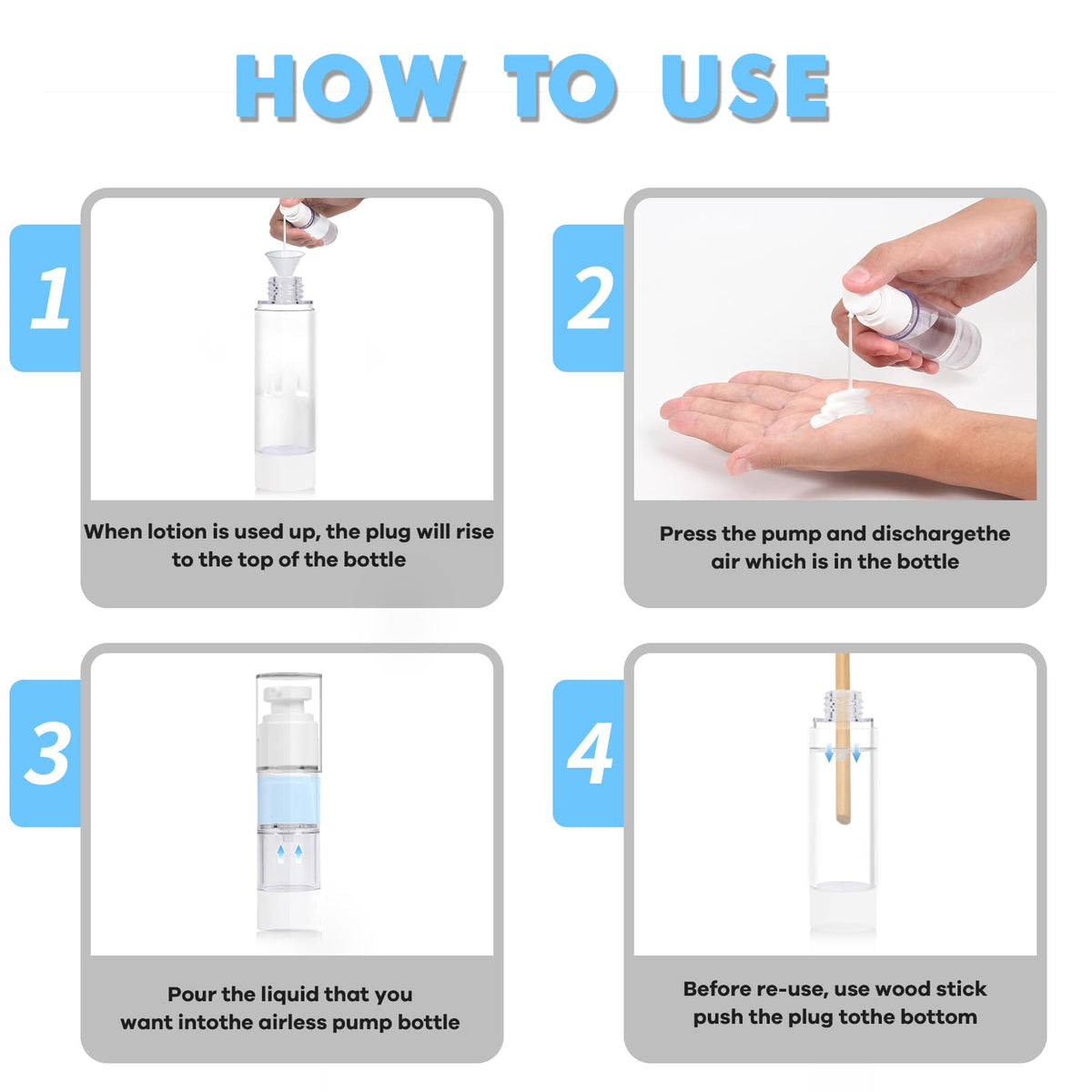 HOW TO USE

1

When lotion is used up, the plug will rise to the top of the bottle

2

Press the pump and dischargethe air which is in the bottle

3

Pour the liquid that you want intothe airless pump bottle

4

Before re-use, use wood stick push the plug tothe bottom