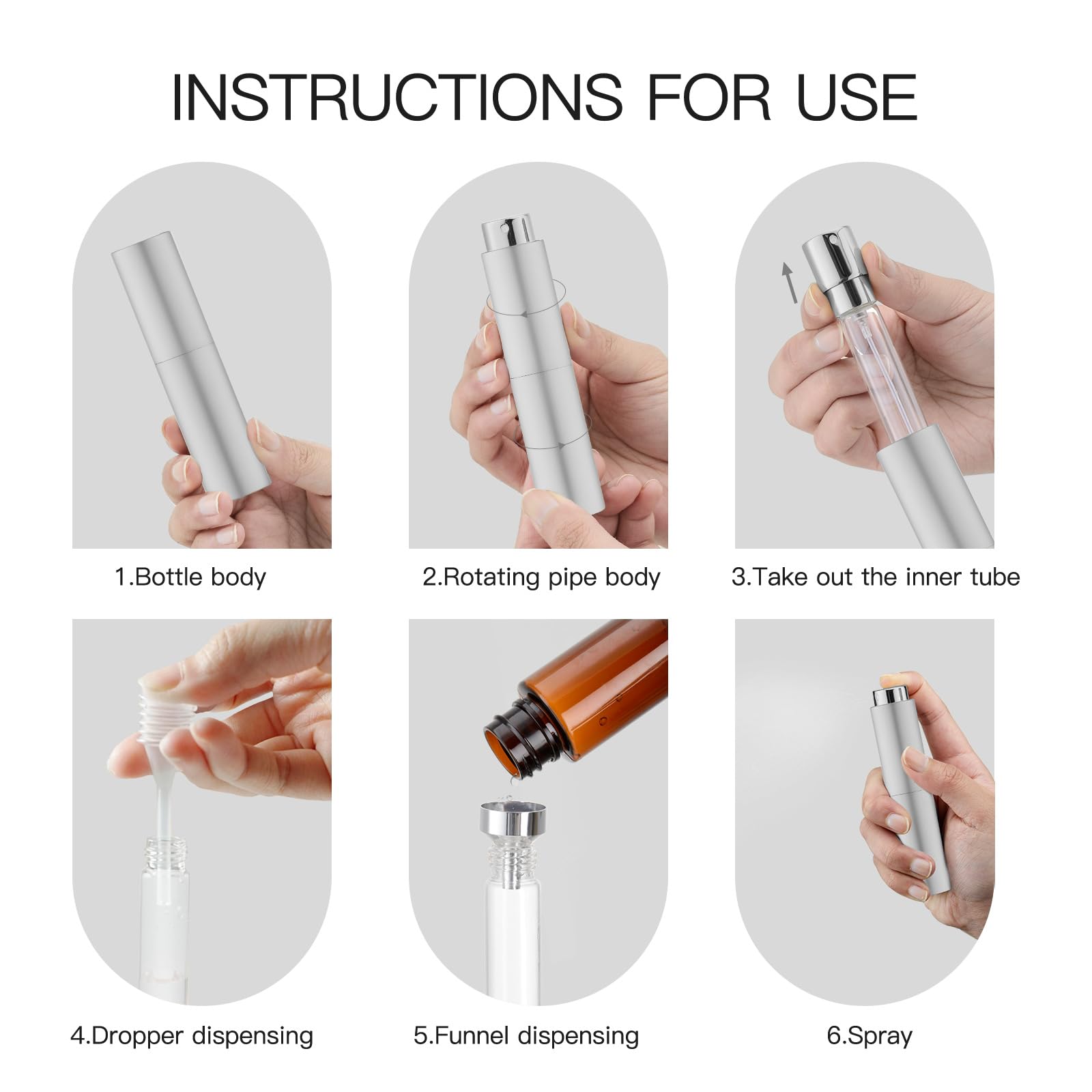 INSTRUCTIONS FOR USE

1.Bottle body

2.Rotating pipe body

3.Take out the inner tube

4.Dropper dispensing

5.Funnel dispensing

6.Spray