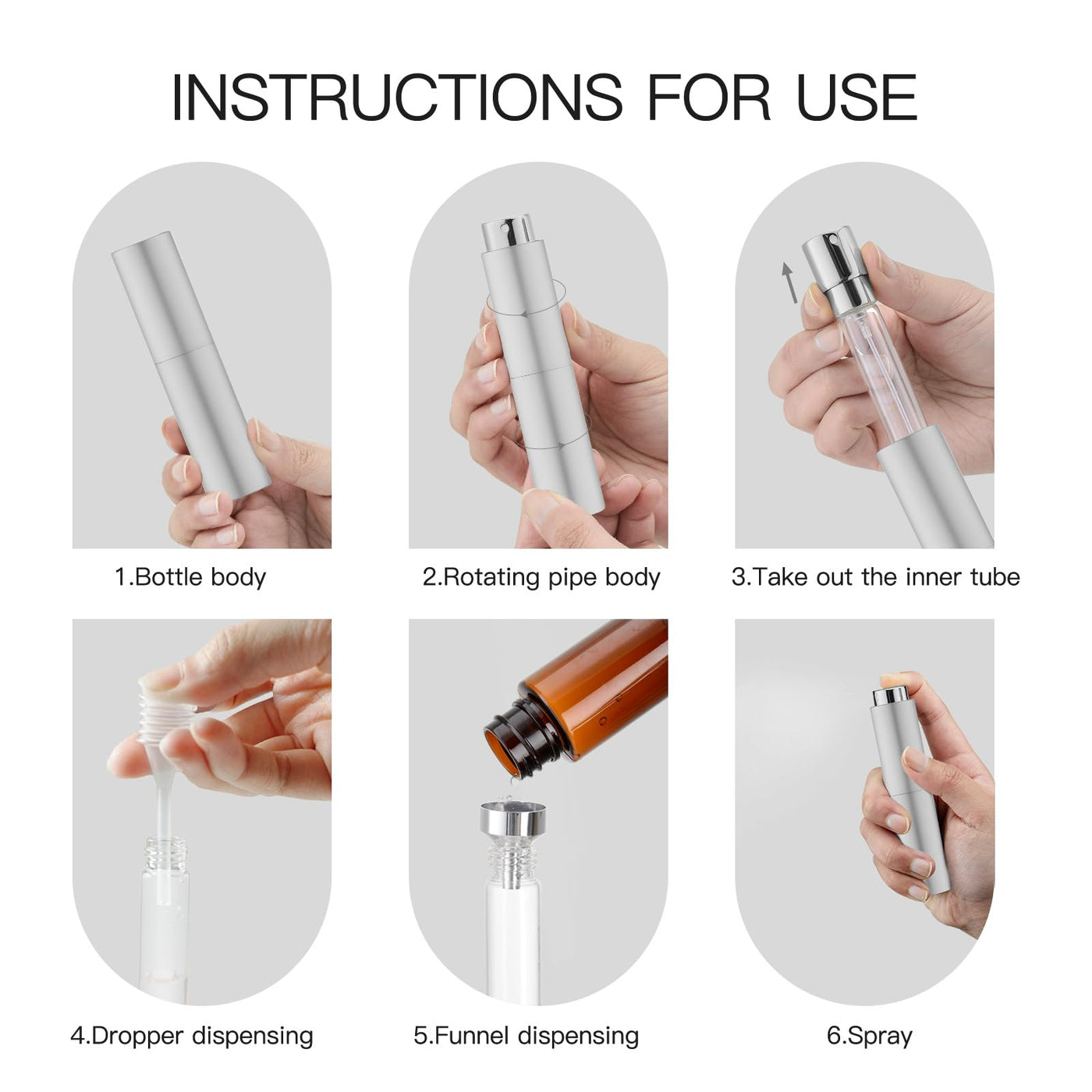 INSTRUCTIONS FOR USE

1.Bottle body

2.Rotating pipe body

3.Take out the inner tube

4.Dropper dispensing

5.Funnel dispensing

6.Spray