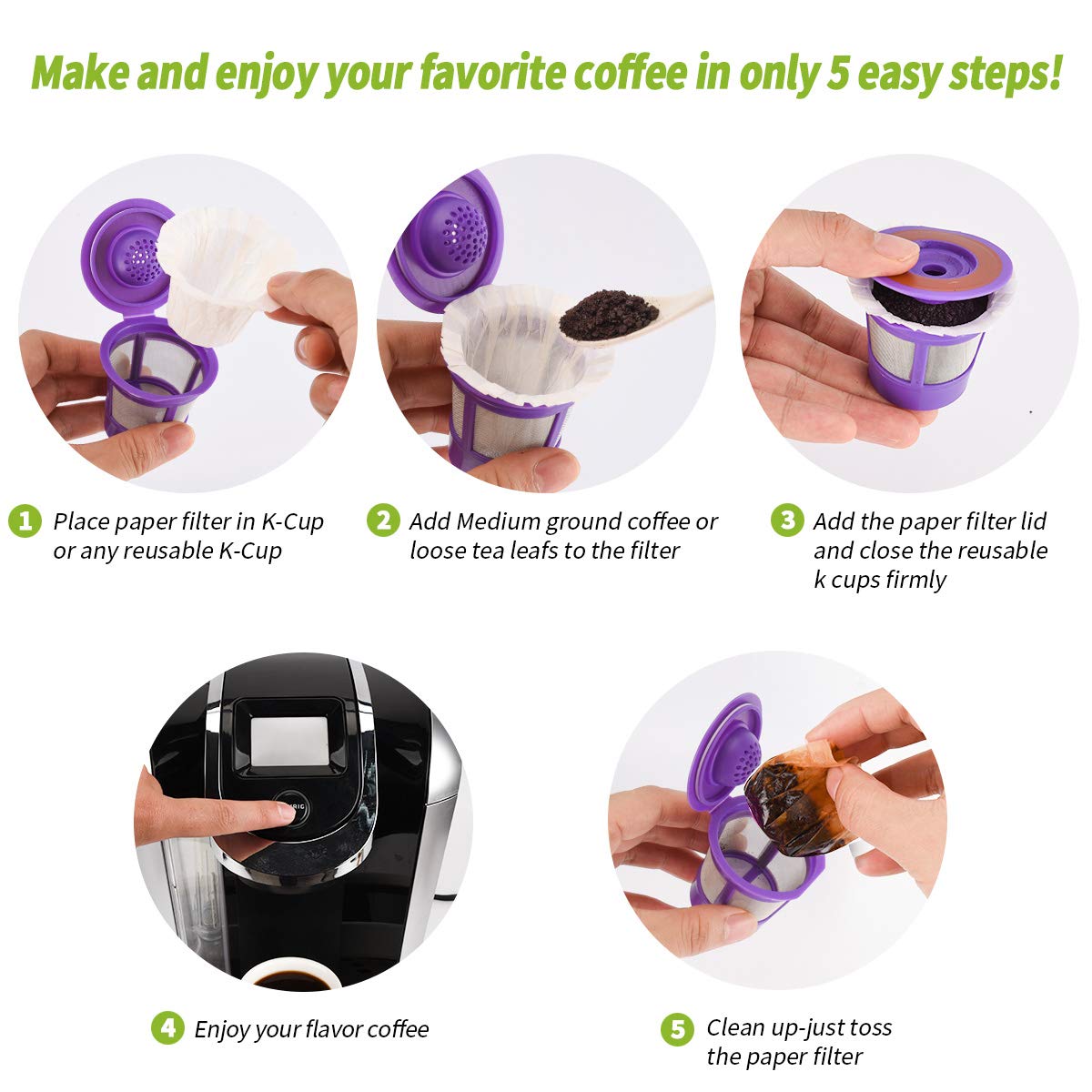 Make and enjoy your favorite coffee in only 5 easy steps!

1 Place paper filter in K-Cup or any reusable K-Cup

2 Add Medium ground coffee or loose tea leafs to the filter

3 Add the paper filter lid and close the reusable k cups firmly

4 Enjoy your flavor coffee

5 Clean up-just toss the paper filter