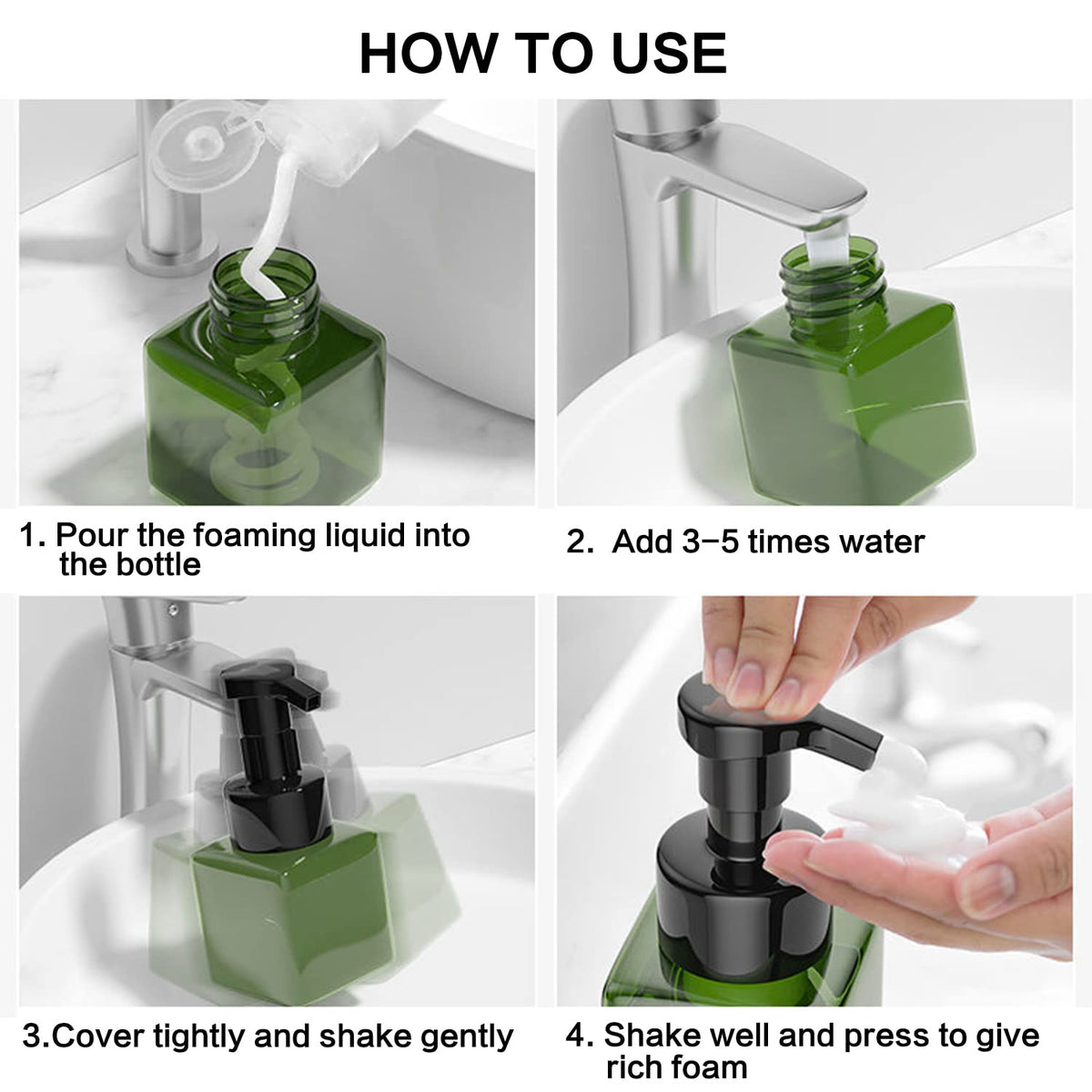 HOW TO USE

1. Pour the foaming liquid into the bottle

2. Add 3–5 times water

3.Cover tightly and shake gently

4. Shake well and press to give rich foam