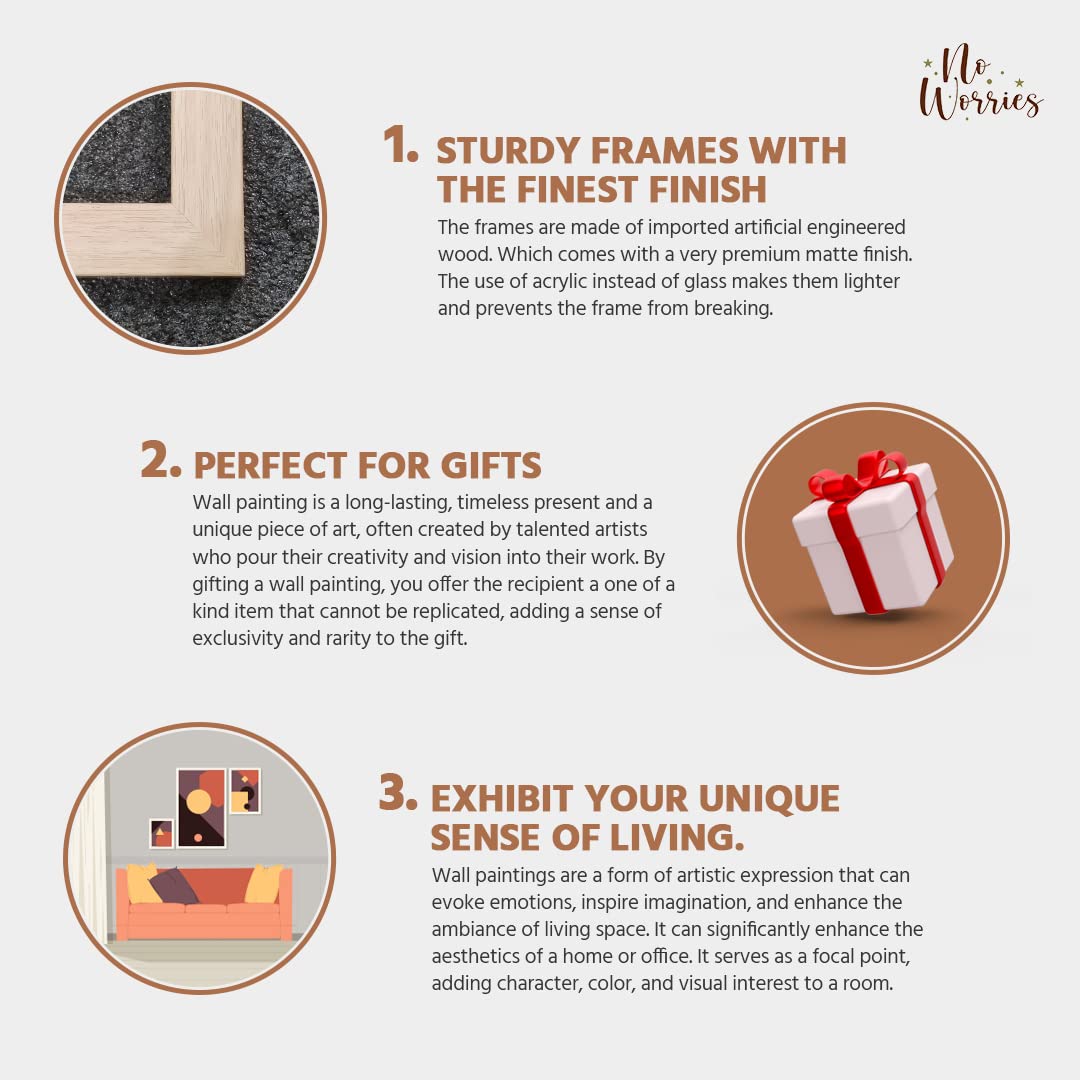 No Worries

1. STURDY FRAMES WITH THE FINEST FINISH
The frames are made of imported artificial engineered wood. Which comes with a very premium matte finish. The use of acrylic instead of glass makes them lighter and prevents the frame from breaking.

2. PERFECT FOR GIFTS
Wall painting is a long-lasting, timeless present and a unique piece of art, often created by talented artists who pour their creativity and vision into their work. By gifting a wall painting, you offer the recipient a one of a kind item that cannot be replicated, adding a sense of exclusivity and rarity to the gift.

3. EXHIBIT YOUR UNIQUE SENSE OF LIVING.
Wall paintings are a form of artistic expression that can evoke emotions, inspire imagination, and enhance the ambiance of living space. It can significantly enhance the aesthetics of a home or office. It serves as a focal point, adding character, color, and visual interest to a room.