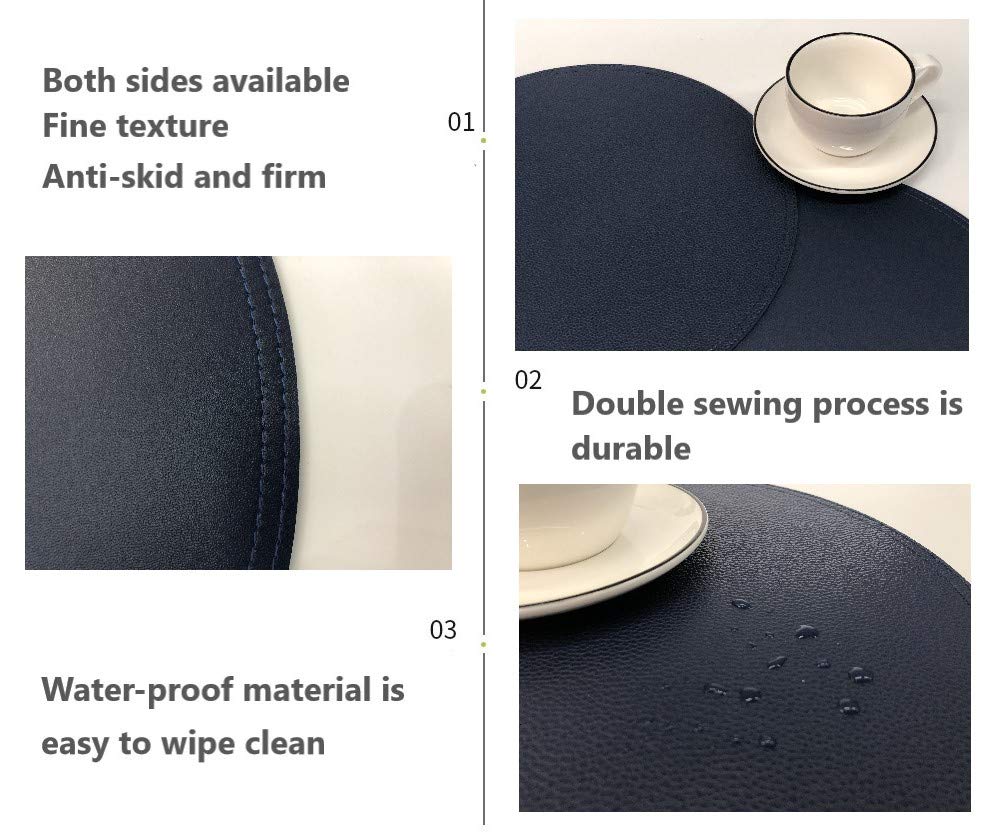 Both sides available
Fine texture
Anti-skid and firm

01

02

Double sewing process is durable

03

Water-proof material is easy to wipe clean