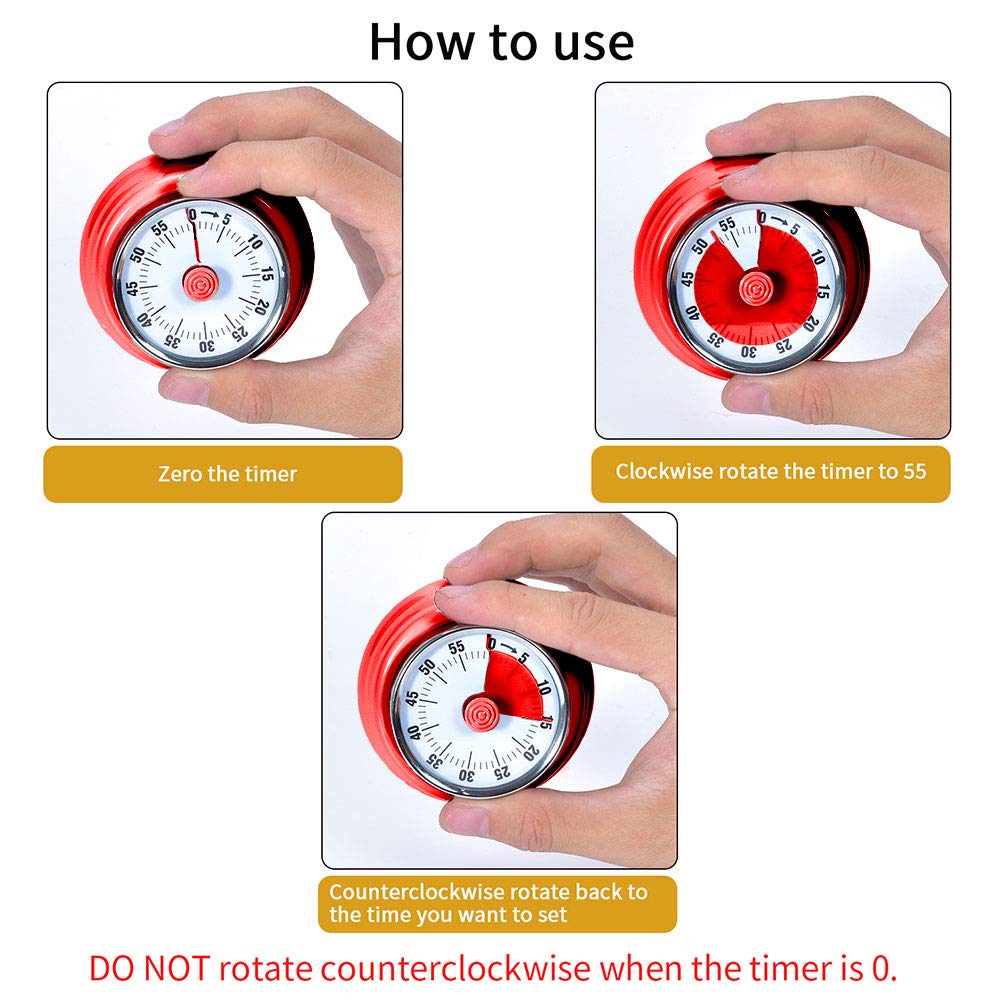 How to use

0 5 10 15 20 25 30 35 40 45 50 55

Zero the timer

0 5 10 15 20 25 30 35 40 45 50 55

Clockwise rotate the timer to 55

0 5 10 15 20 25 30 35 40 45 50 55

Counterclockwise rotate back to the time you want to set

DO NOT rotate counterclockwise when the timer is 0.