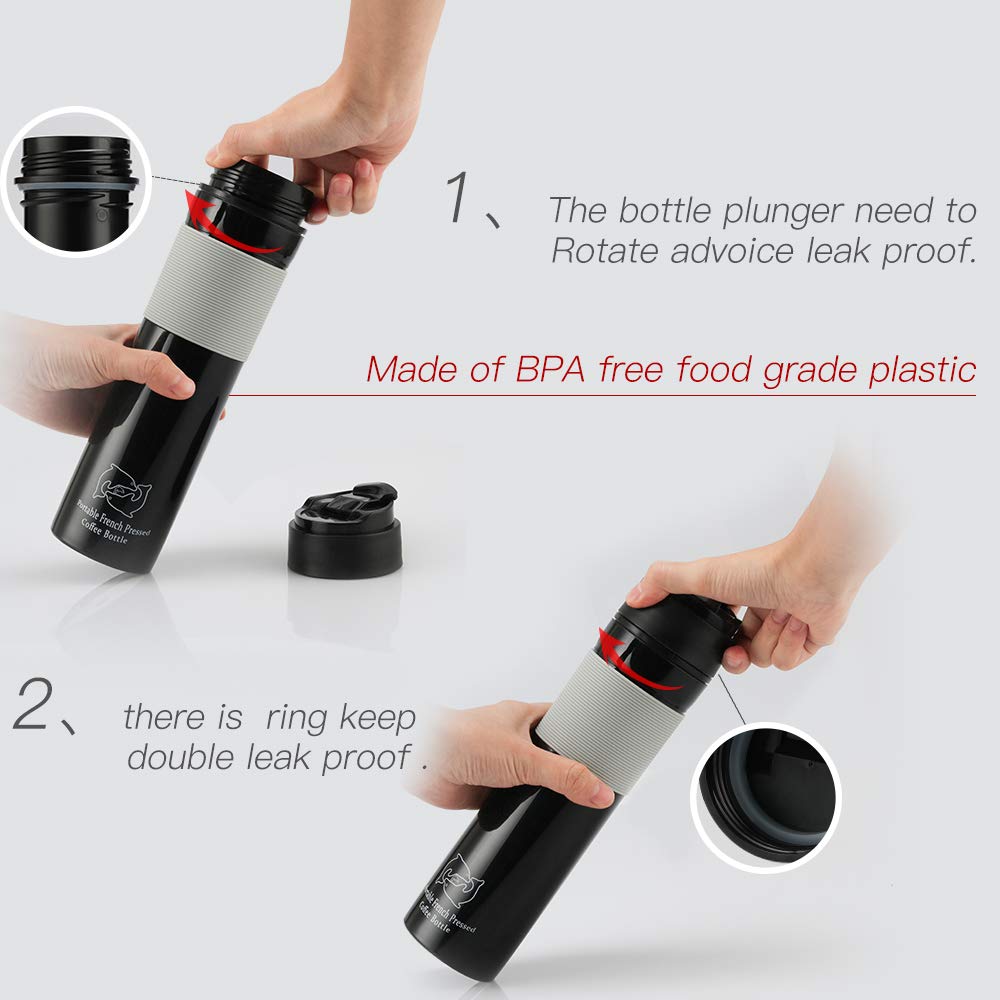 1、 The bottle plunger need to Rotate advoice leak proof.

Made of BPA free food grade plastic

Portable French Pressed Coffee Bottle

2、 there is ring keep double leak proof .

Portable French Pressed Coffee Bottle