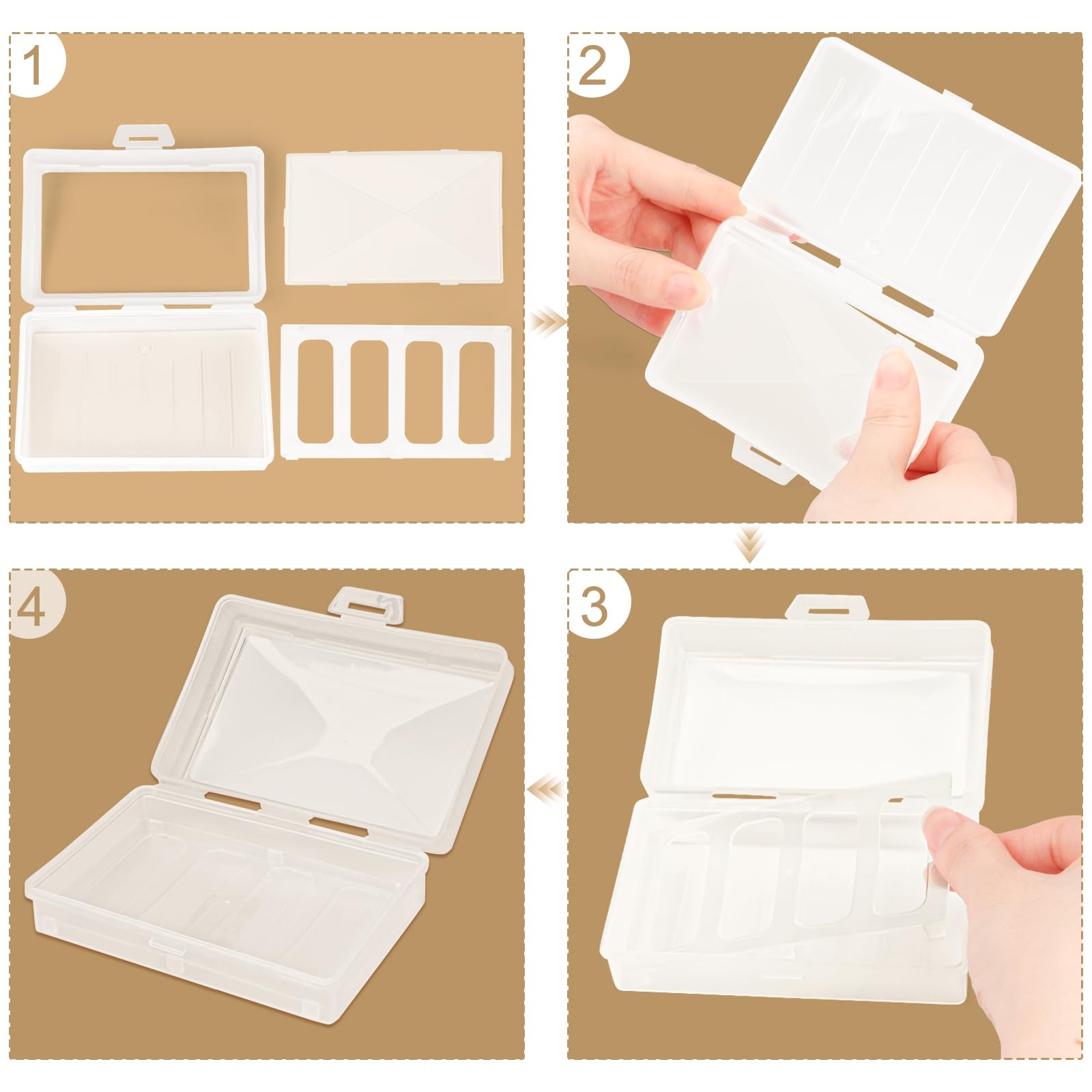 1

2

4

3