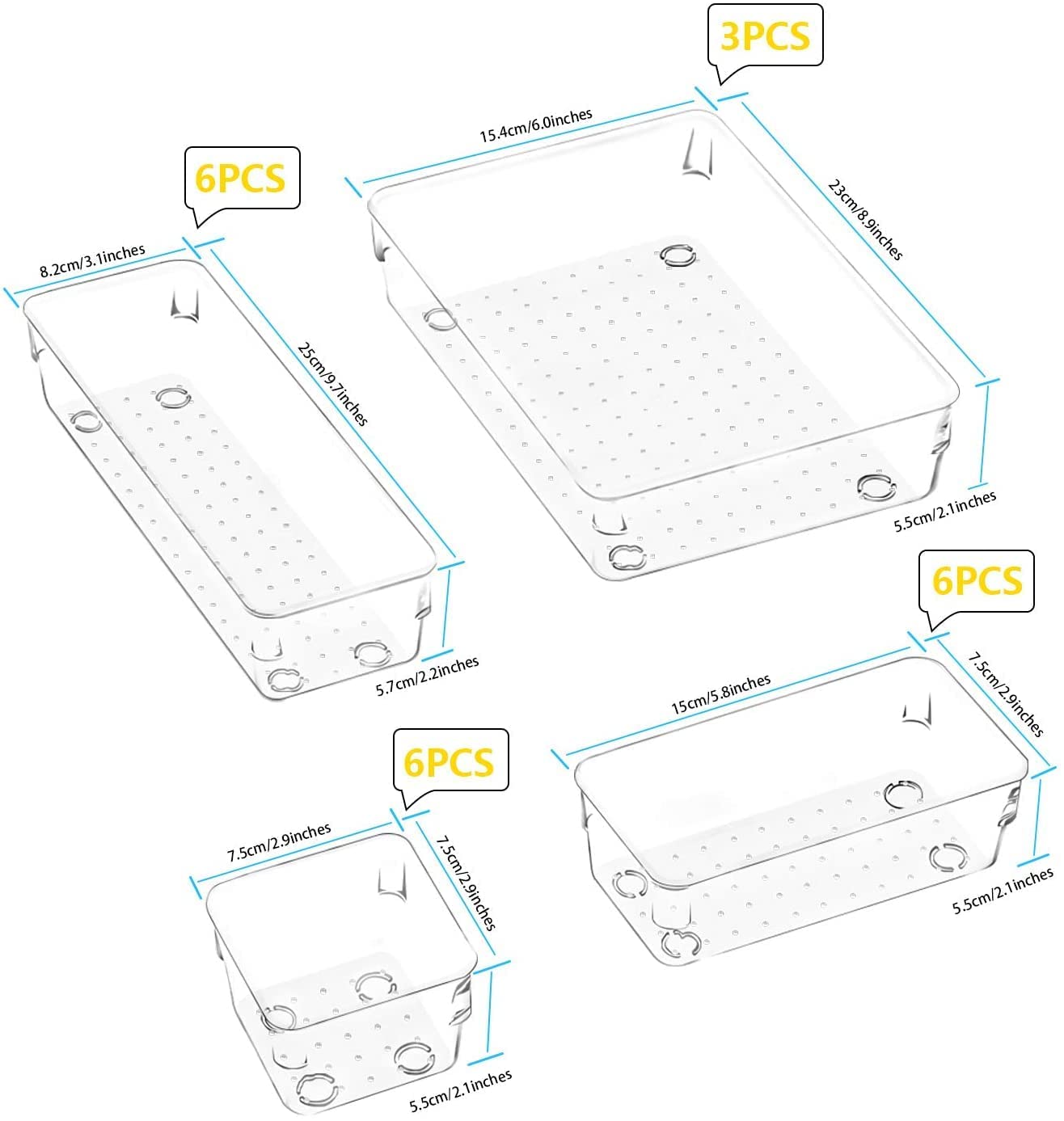 3PCS

15.4cm/6.0inches

23cm/8.9inches

5.5cm/2.1inches

6PCS

8.2cm/3.1inches

25cm/9.7inches

5.7cm/2.2inches

6PCS

15cm/5.8inches

7.5cm/2.9inches

5.5cm/2.1inches

6PCS

7.5cm/2.9inches

7.5cm/2.9inches

5.5cm/2.1inches