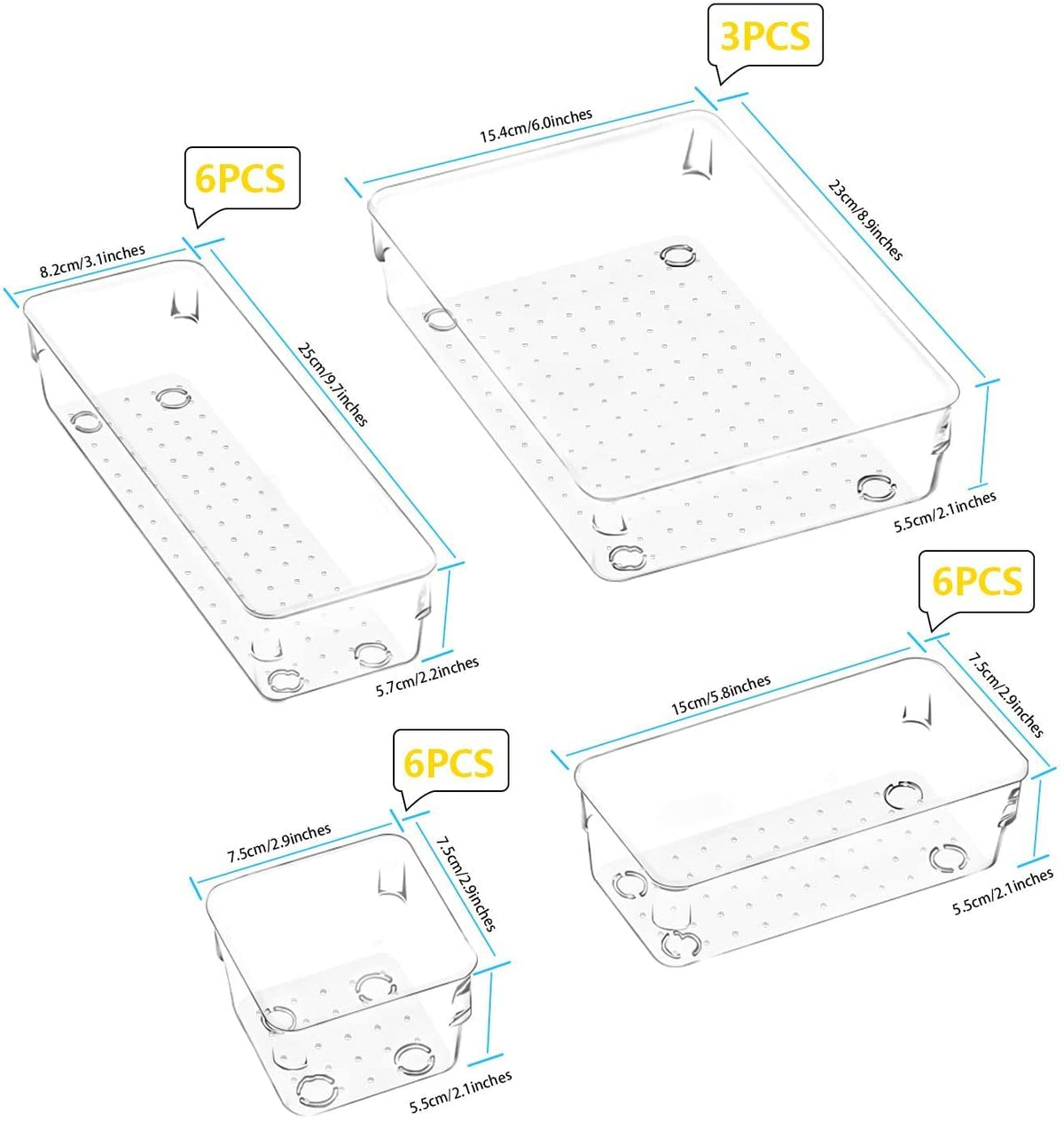 3PCS

15.4cm/6.0inches

23cm/8.9inches

5.5cm/2.1inches

6PCS

8.2cm/3.1inches

25cm/9.7inches

5.7cm/2.2inches

6PCS

15cm/5.8inches

7.5cm/2.9inches

5.5cm/2.1inches

6PCS

7.5cm/2.9inches

7.5cm/2.9inches

5.5cm/2.1inches