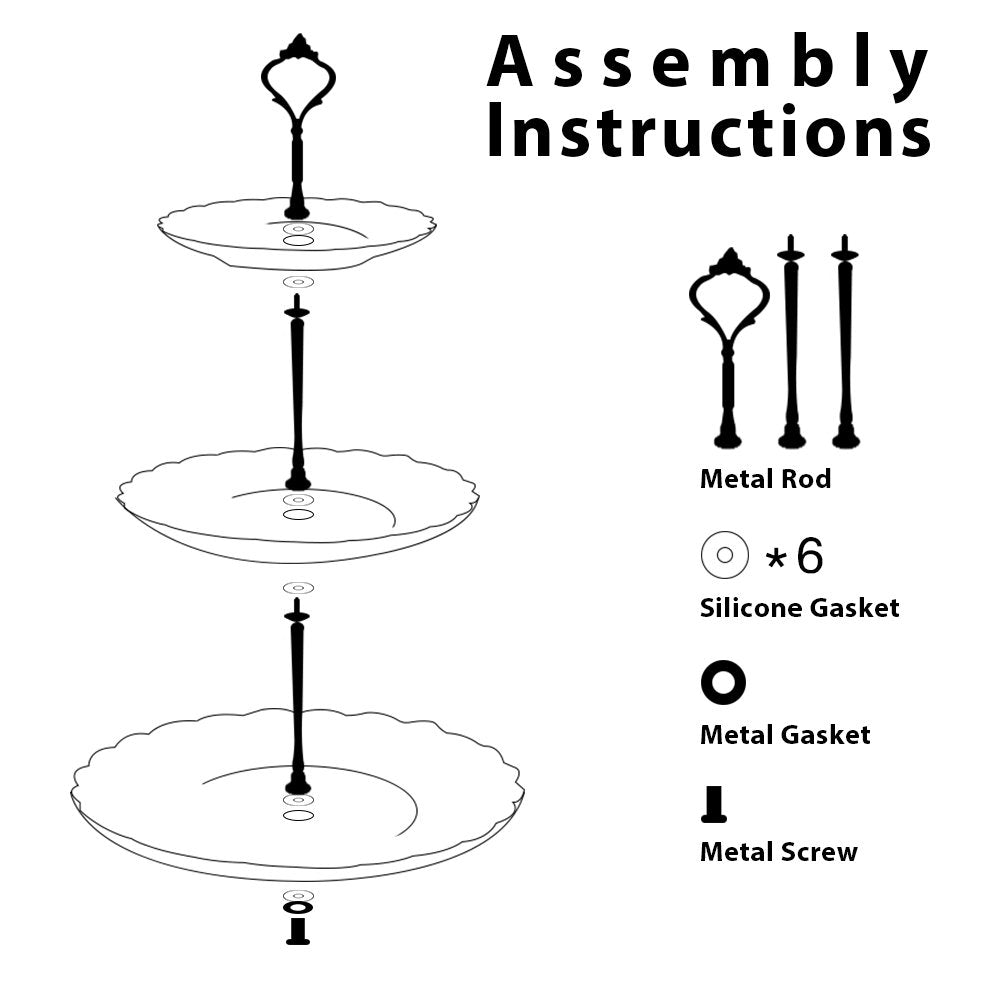 Assembly Instructions

Metal Rod

*6

Silicone Gasket

Metal Gasket

Metal Screw