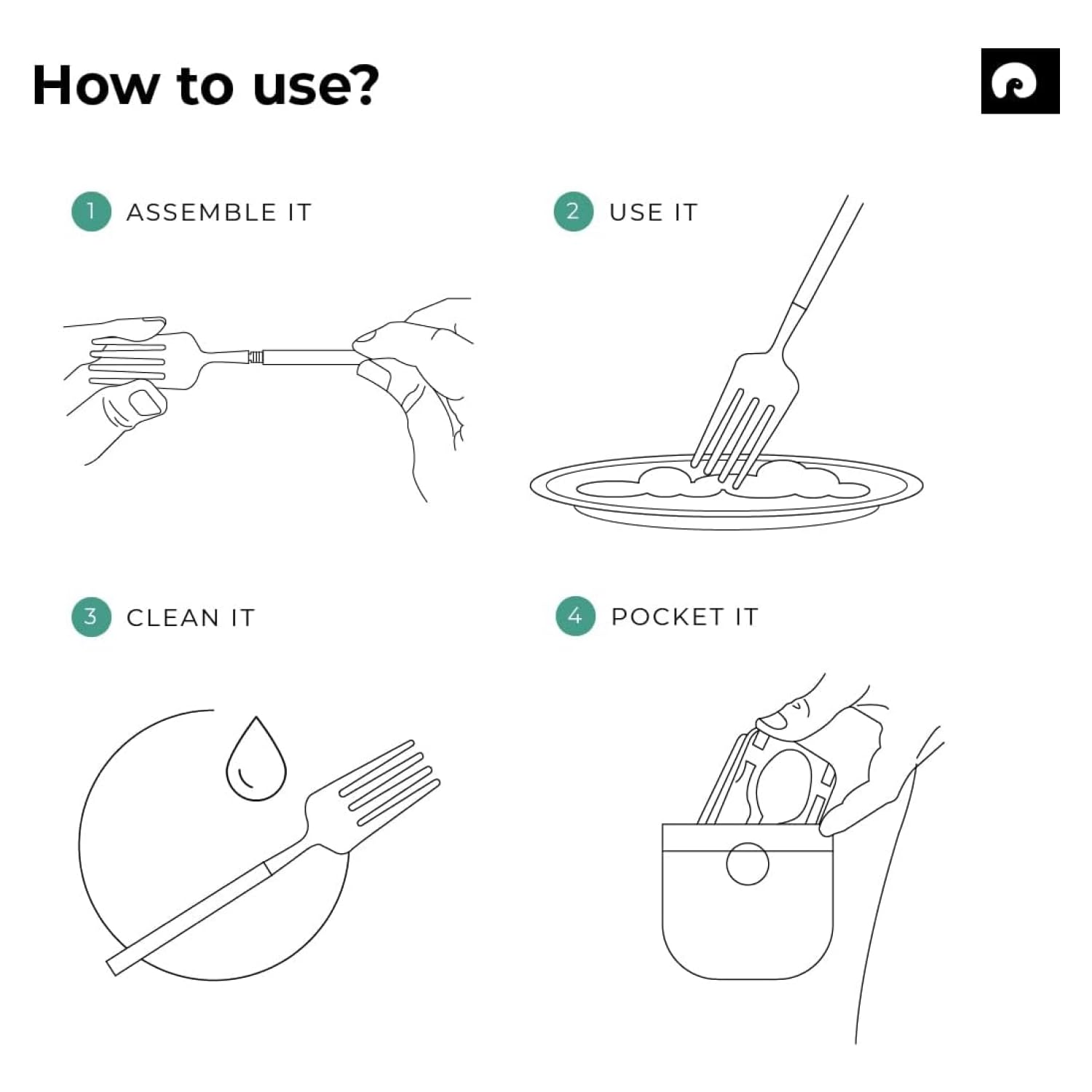 How to use?

1 ASSEMBLE IT

2 USE IT

3 CLEAN IT

4 POCKET IT