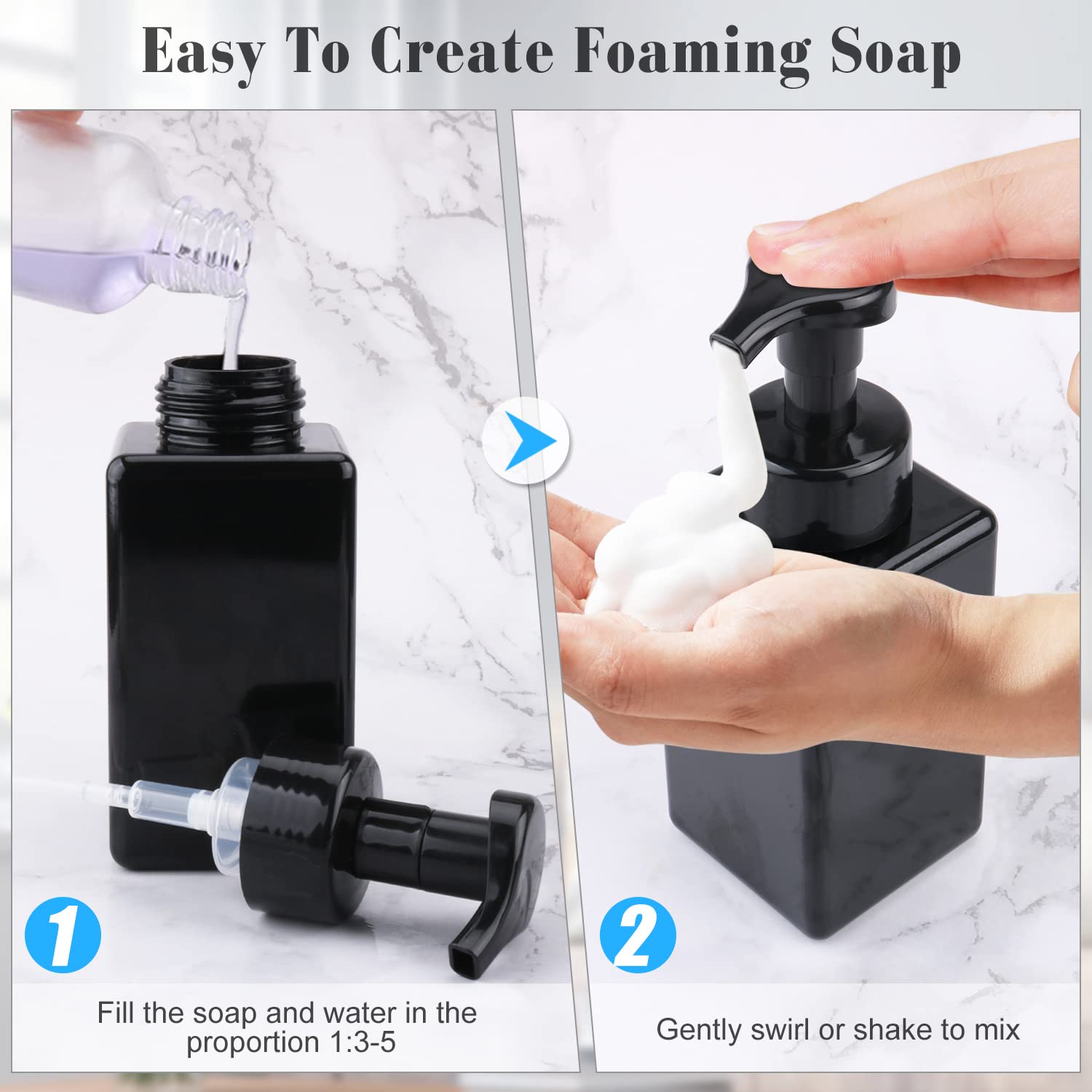 Easy To Create Foaming Soap

1

Fill the soap and water in the proportion 1:3-5

2

Gently swirl or shake to mix