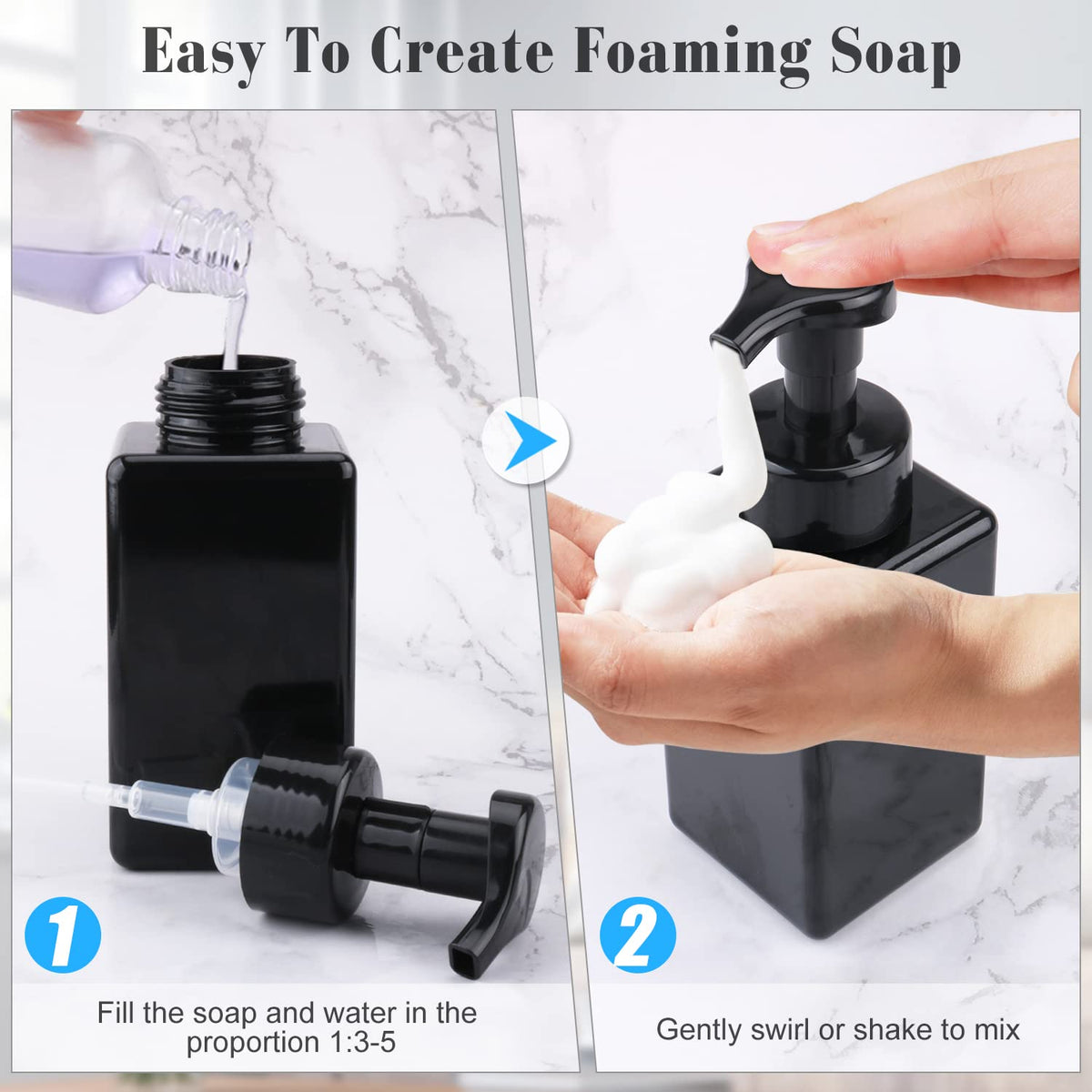 Easy To Create Foaming Soap

1

Fill the soap and water in the proportion 1:3-5

2

Gently swirl or shake to mix