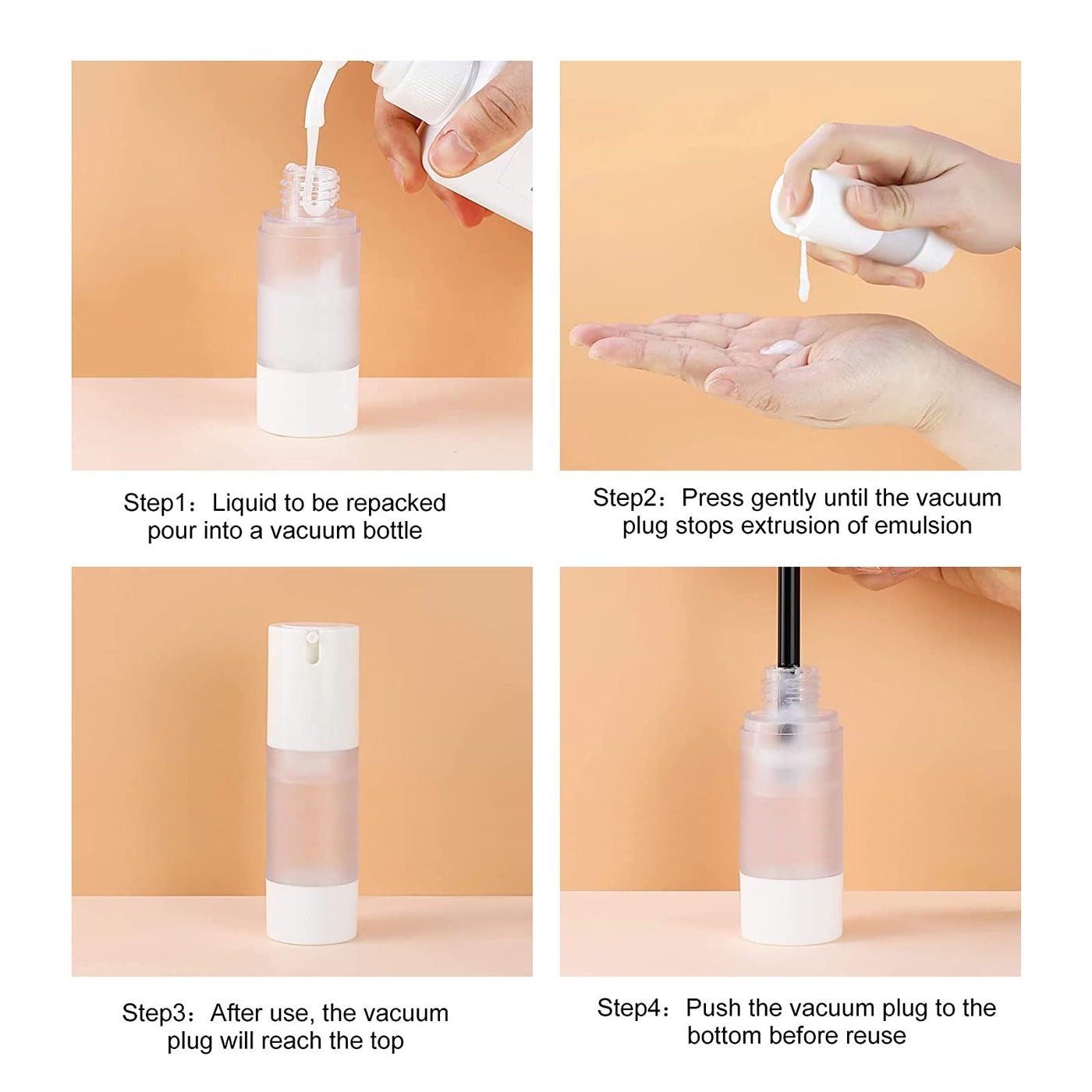 Step1：Liquid to be repacked pour into a vacuum bottle

Step2：Press gently until the vacuum plug stops extrusion of emulsion

Step3：After use, the vacuum plug will reach the top

Step4：Push the vacuum plug to the bottom before reuse