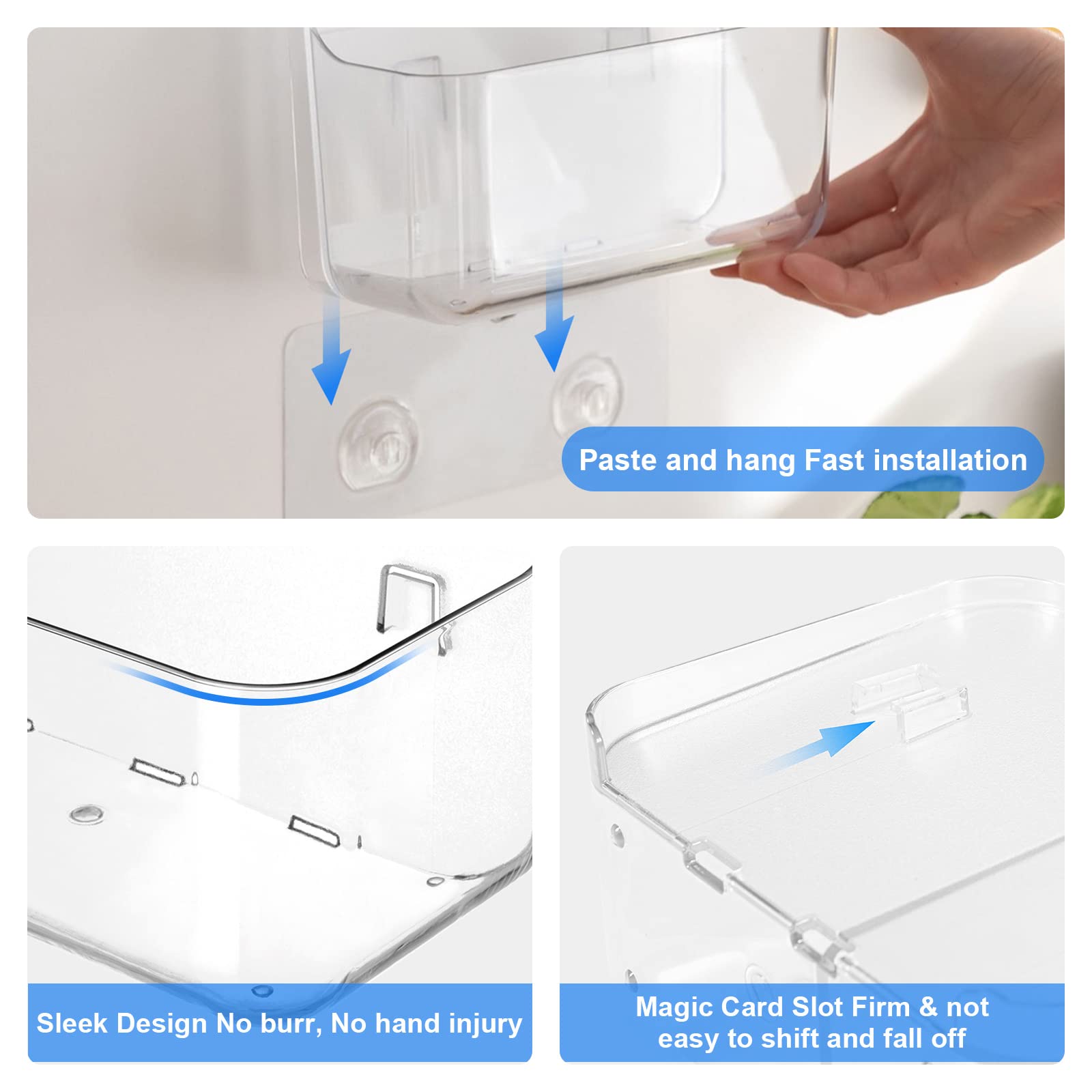 Paste and hang Fast installation

Sleek Design No burr, No hand injury

Magic Card Slot Firm & not easy to shift and fall off