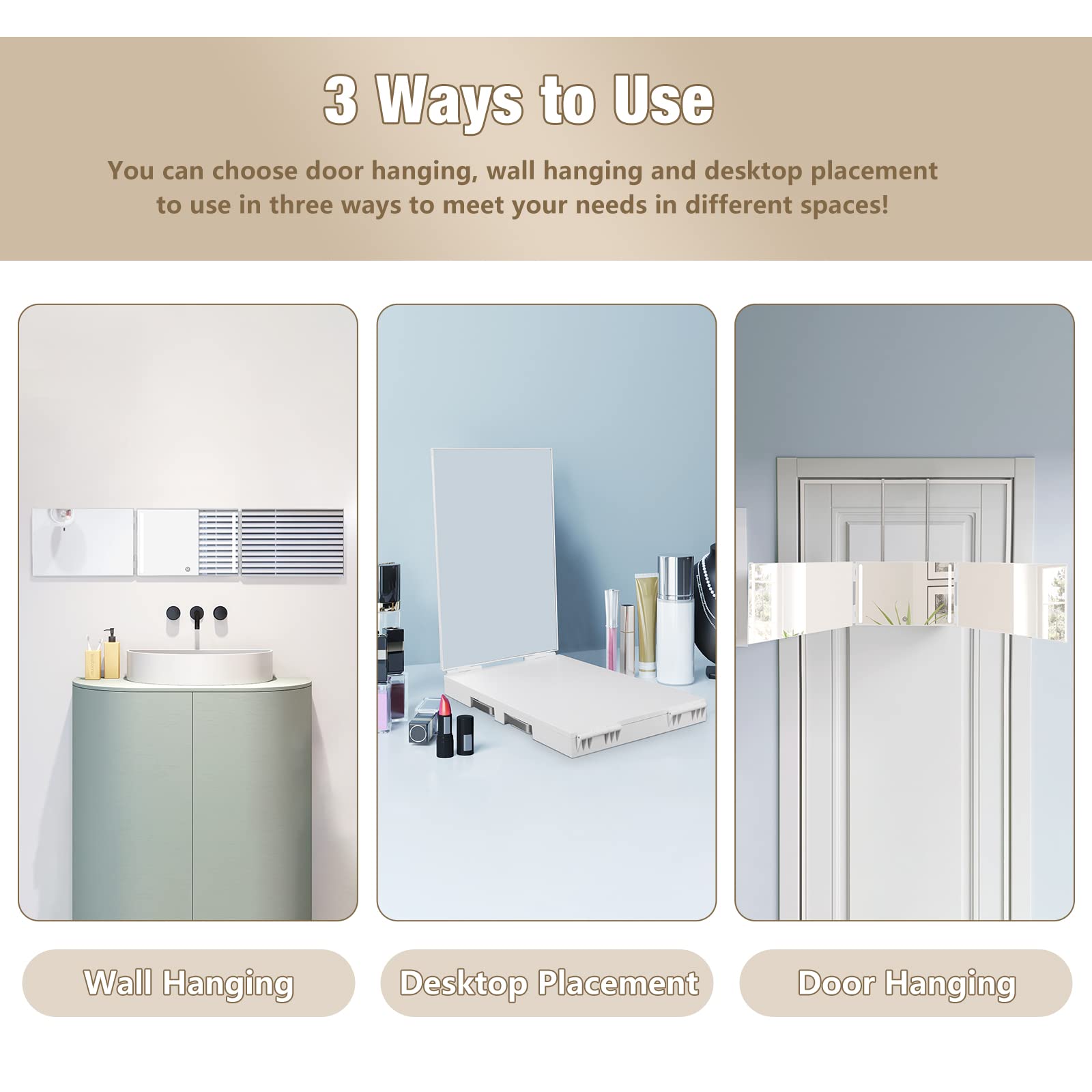 3 Ways to Use

You can choose door hanging, wall hanging and desktop placement to use in three ways to meet your needs in different spaces!

Wall Hanging

Desktop Placement

Door Hanging