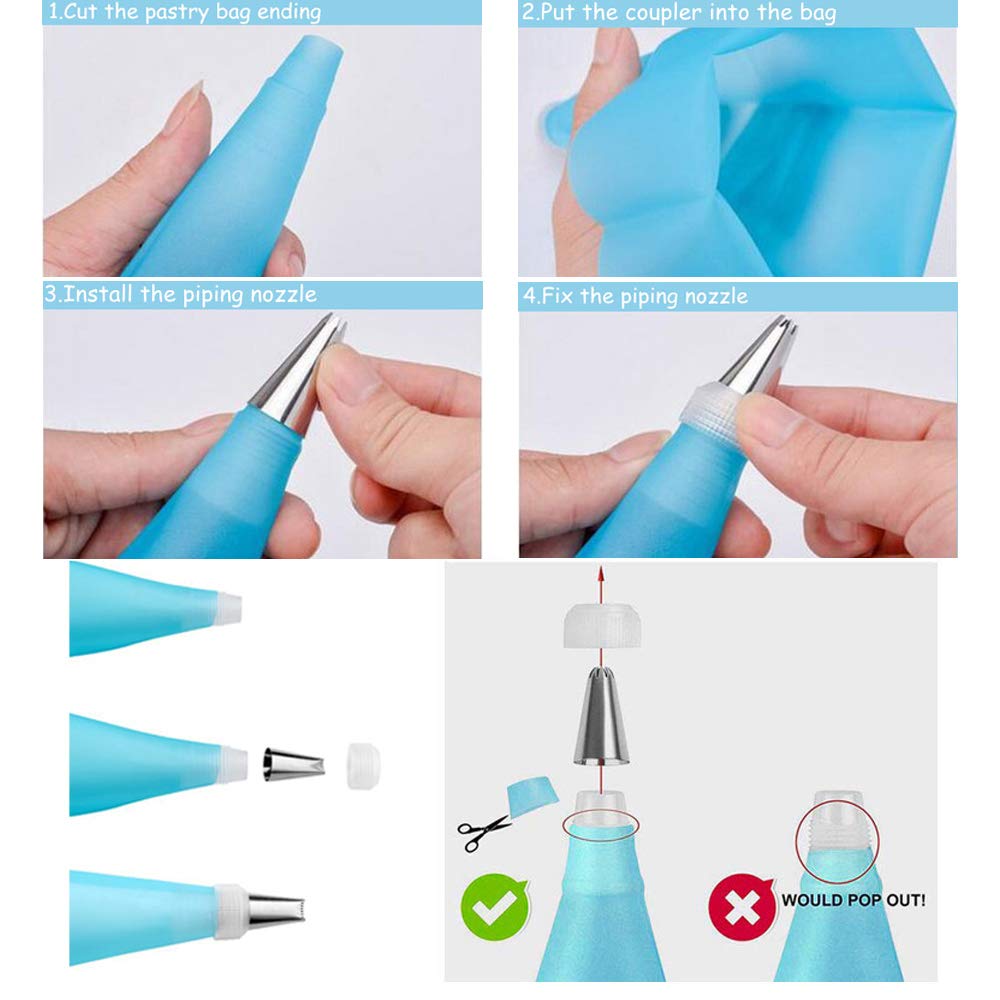 1.Cut the pastry bag ending

2.Put the coupler into the bag

3.Install the piping nozzle

4.Fix the piping nozzle

WOULD POP OUT!