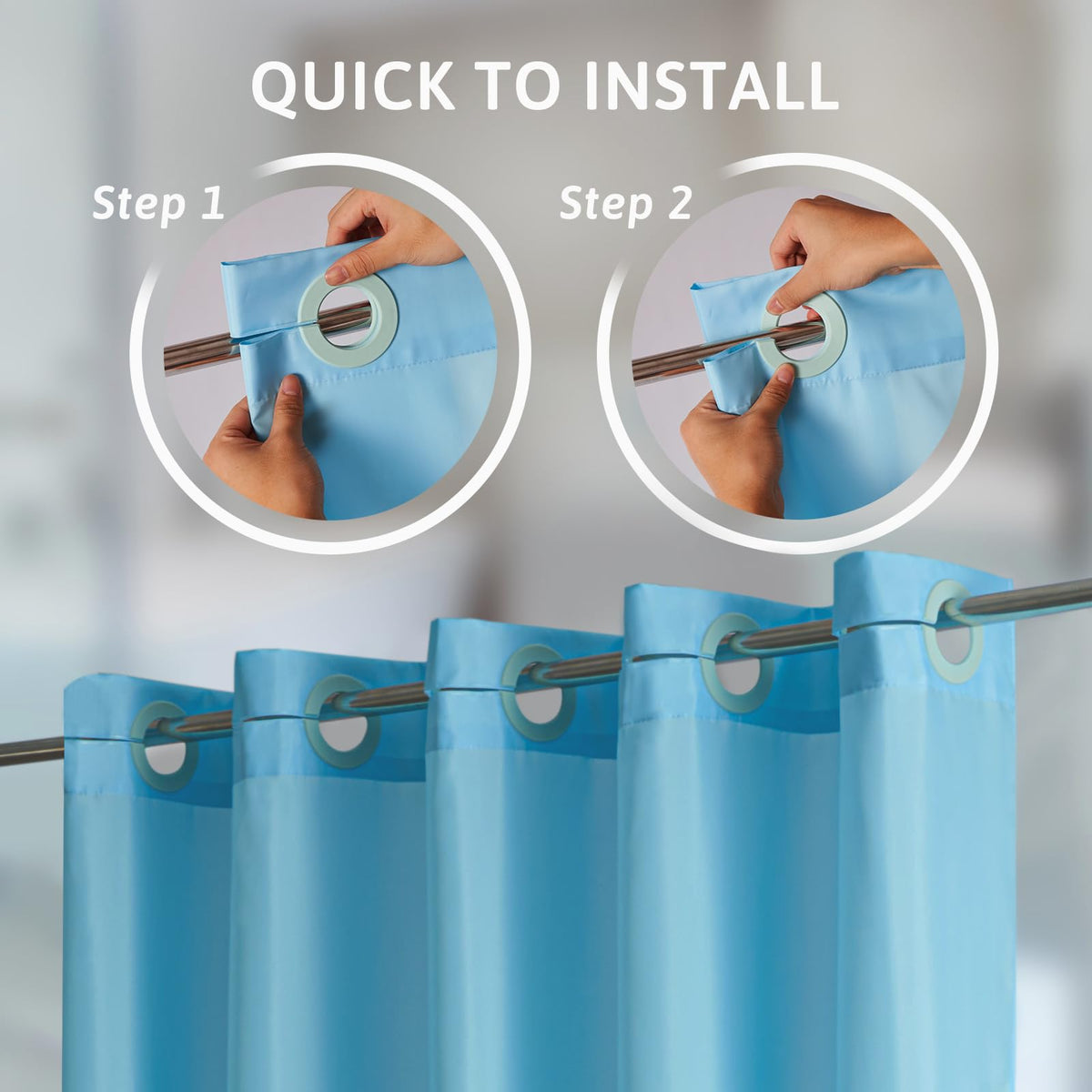 QUICK TO INSTALL

Step 1

Step 2