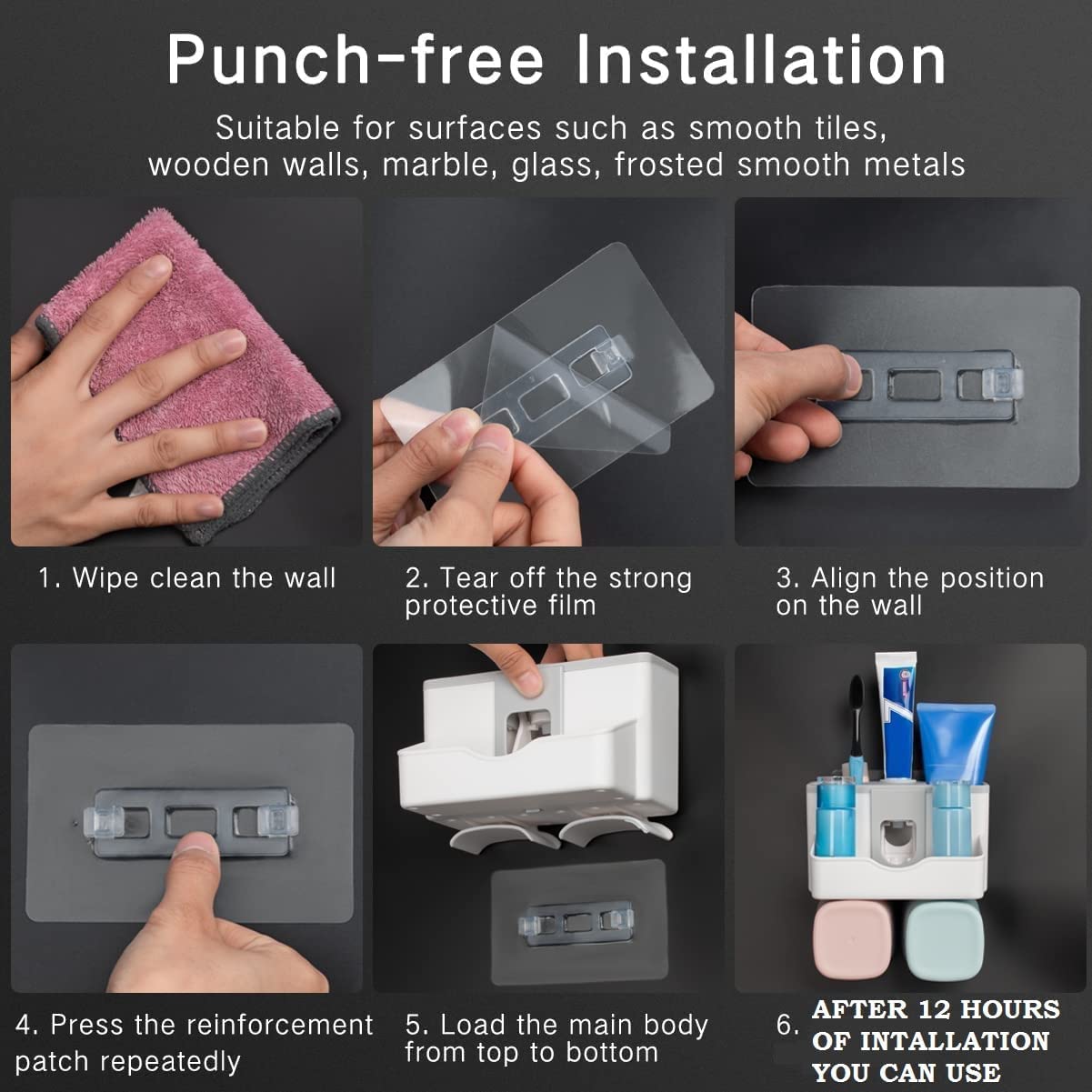 Punch-free Installation

Suitable for surfaces such as smooth tiles, wooden walls, marble, glass, frosted smooth metals

1. Wipe clean the wall

2. Tear off the strong protective film

3. Align the position on the wall

4. Press the reinforcement patch repeatedly

5. Load the main body from top to bottom

6. AFTER 12 HOURS OF INTALLATION YOU CAN USE