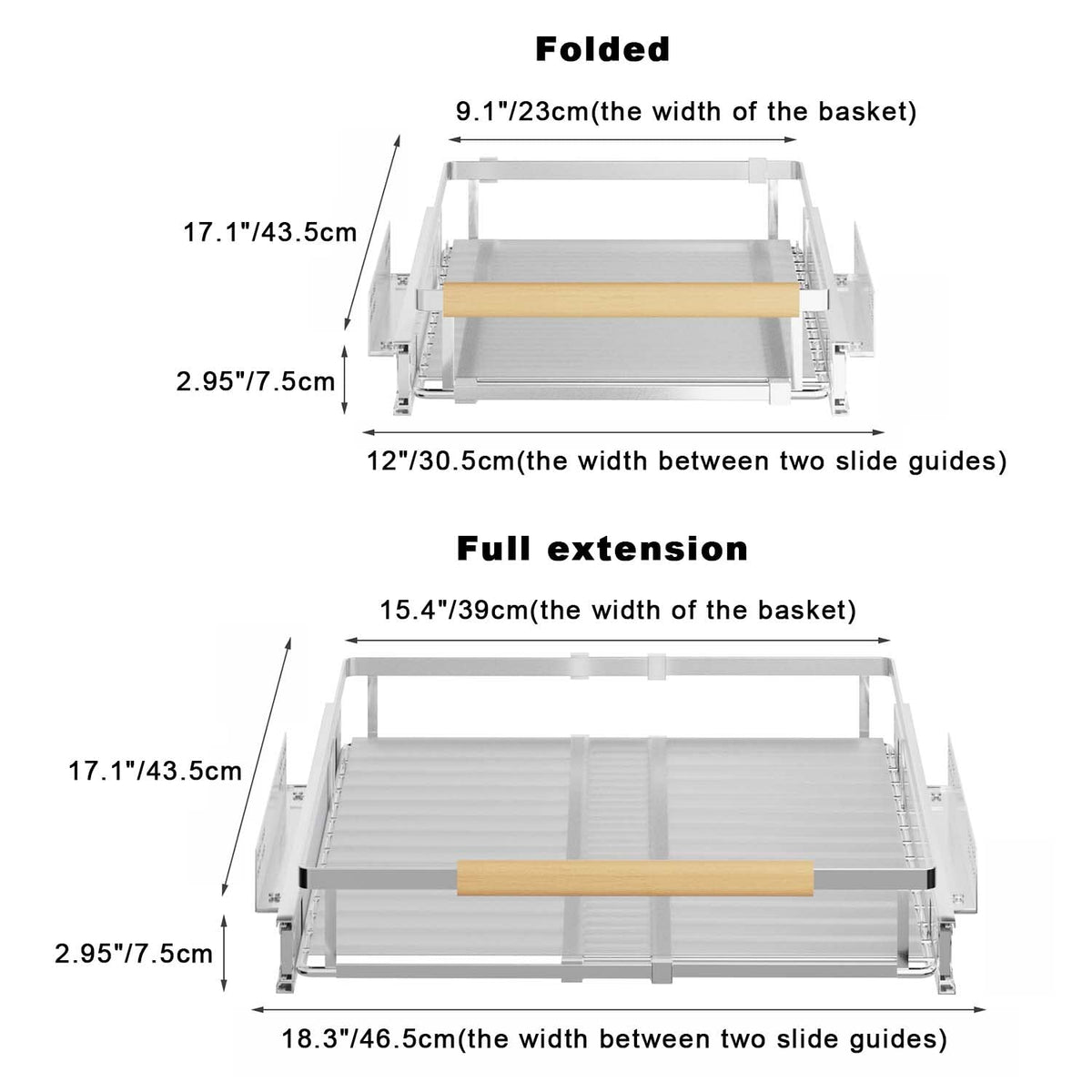 Folded

9.1"/23cm(the width of the basket)

17.1"/43.5cm

2.95"/7.5cm

12"/30.5cm(the width between two slide guides)

Full extension

15.4"/39cm(the width of the basket)

17.1"/43.5cm

2.95"/7.5cm

18.3"/46.5cm(the width between two slide guides)