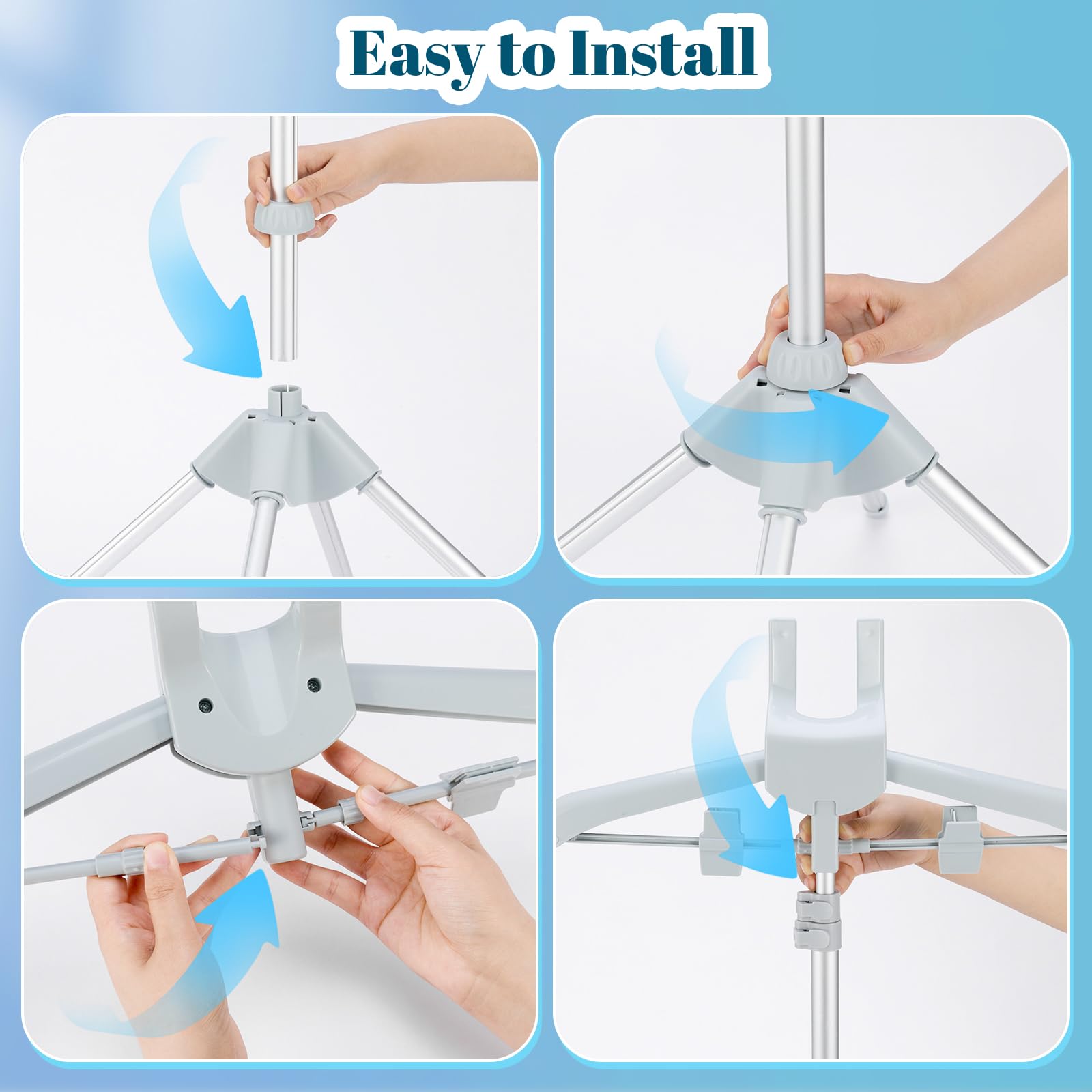 Easy to Install