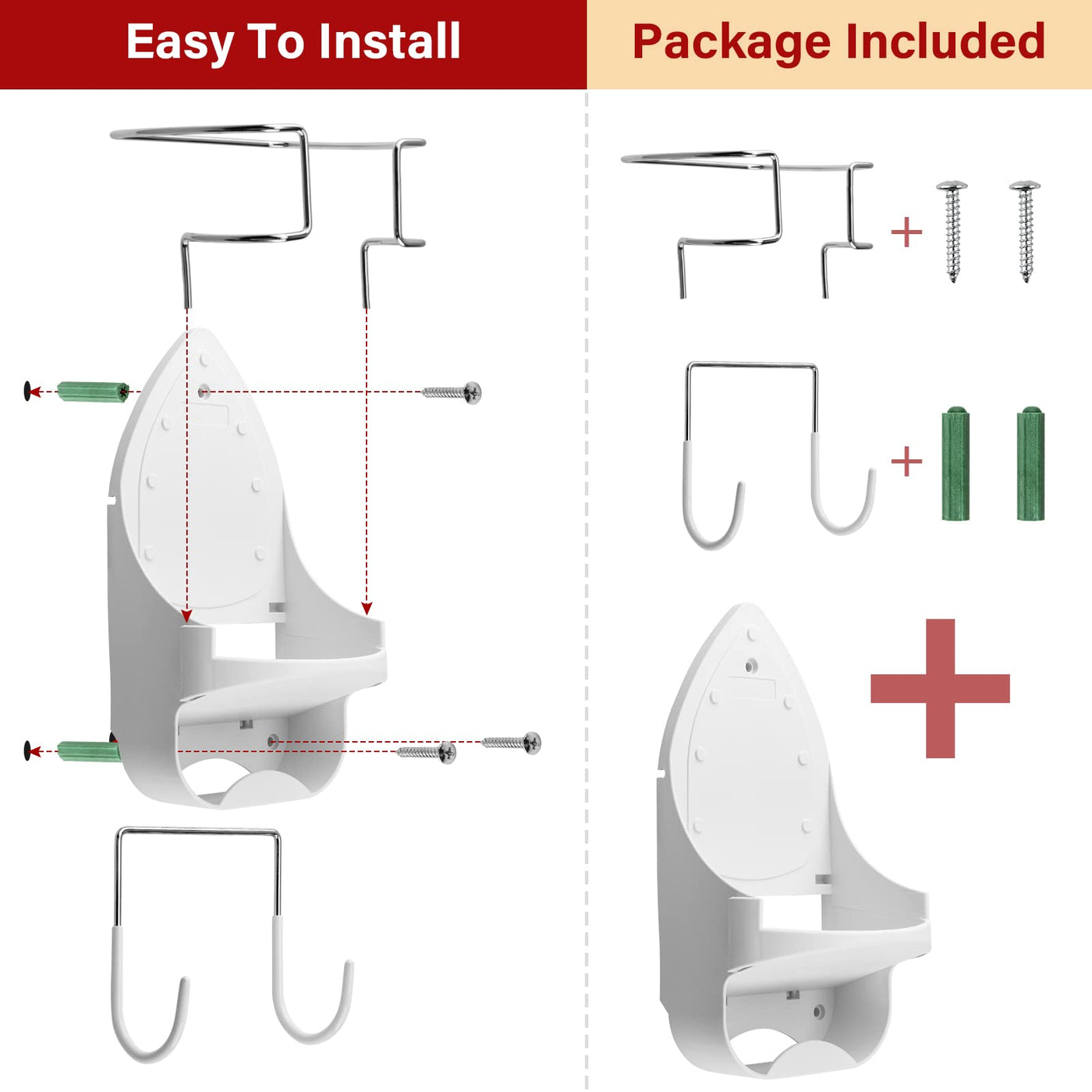 Easy To Install

Package Included

+

+

+