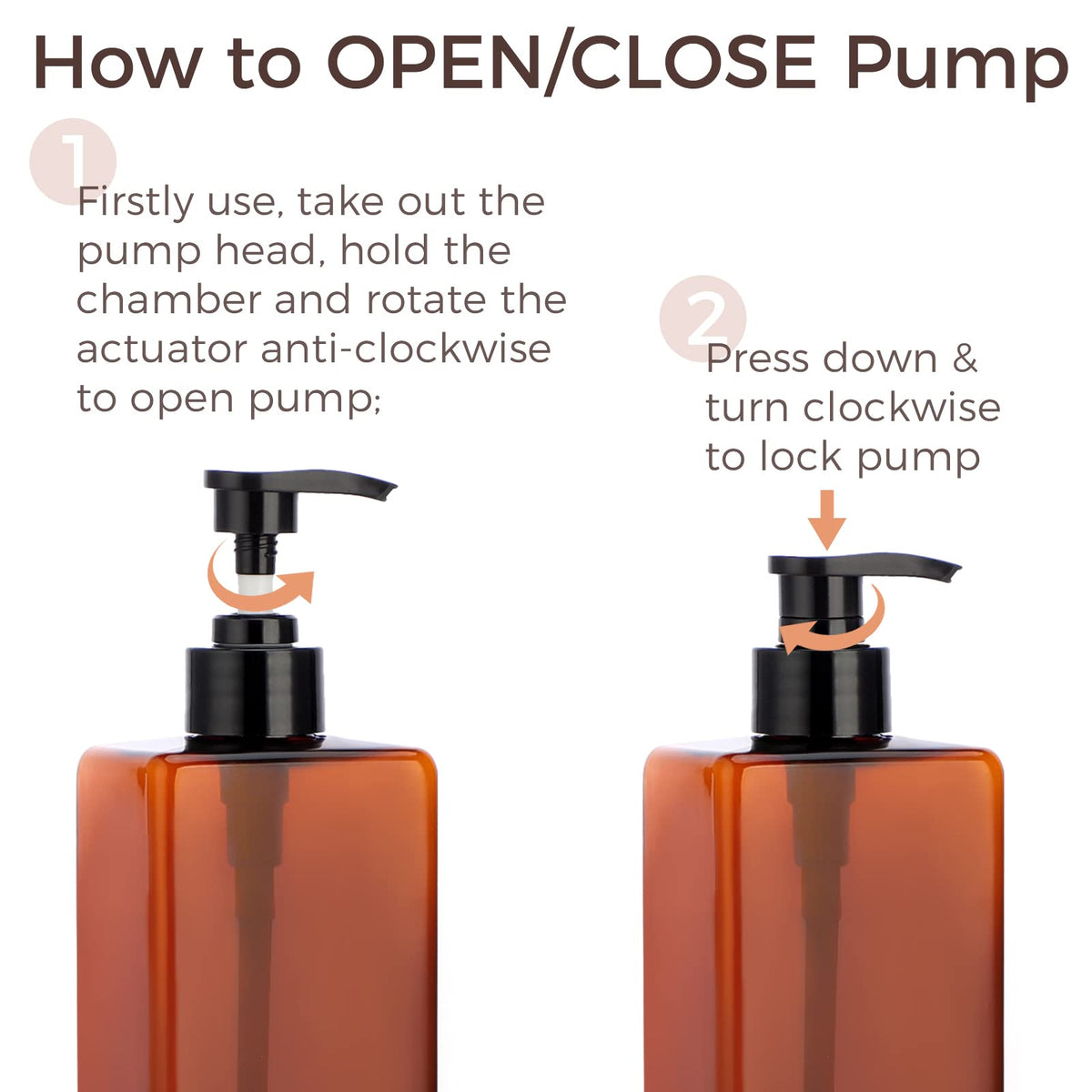 How to OPEN/CLOSE Pump

1

Firstly use, take out the pump head, hold the chamber and rotate the actuator anti-clockwise to open pump;

2

Press down & turn clockwise to lock pump