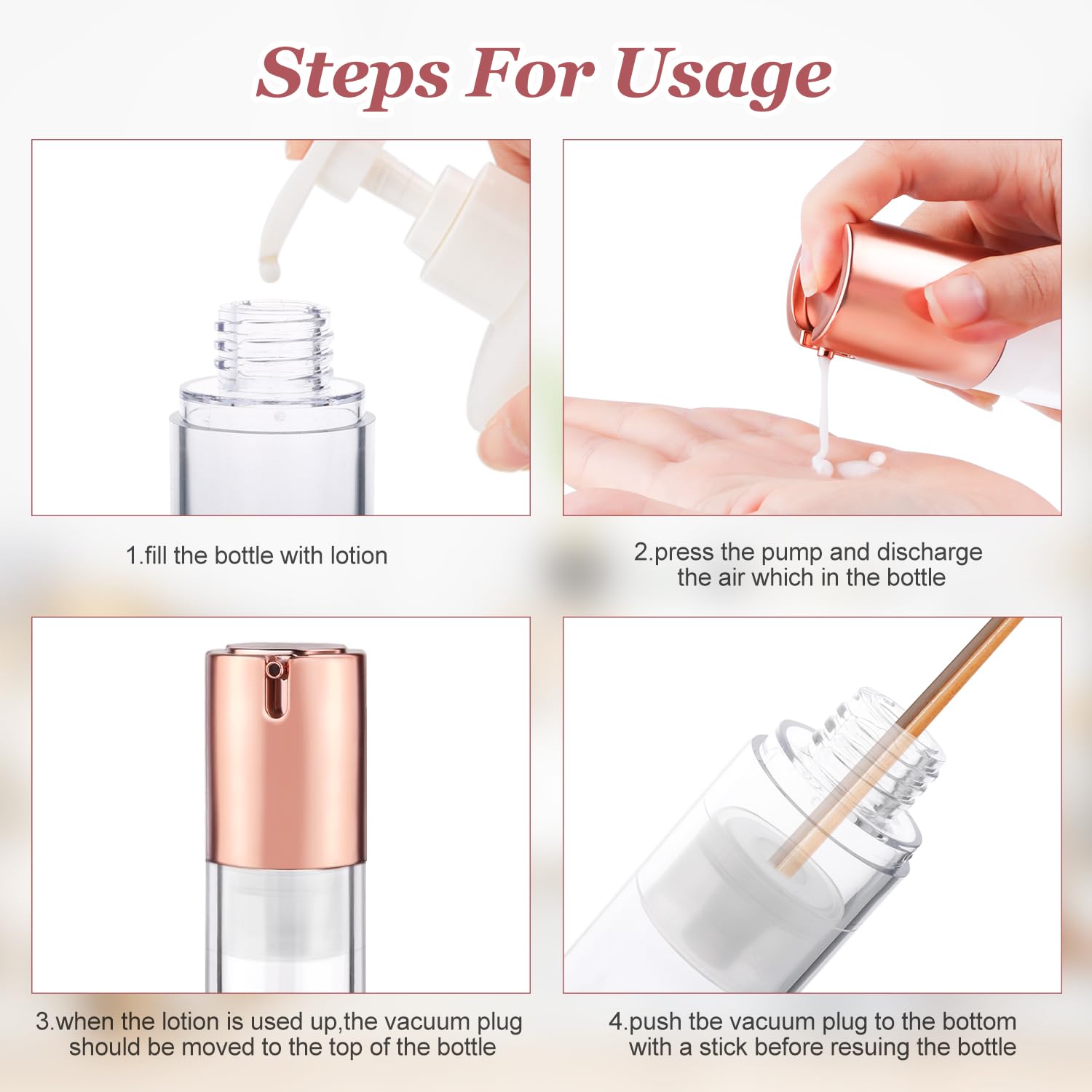 Steps For Usage

1.fill the bottle with lotion

2.press the pump and discharge the air which in the bottle

3.when the lotion is used up,the vacuum plug should be moved to the top of the bottle

4.push tbe vacuum plug to the bottom with a stick before resuing the bottle