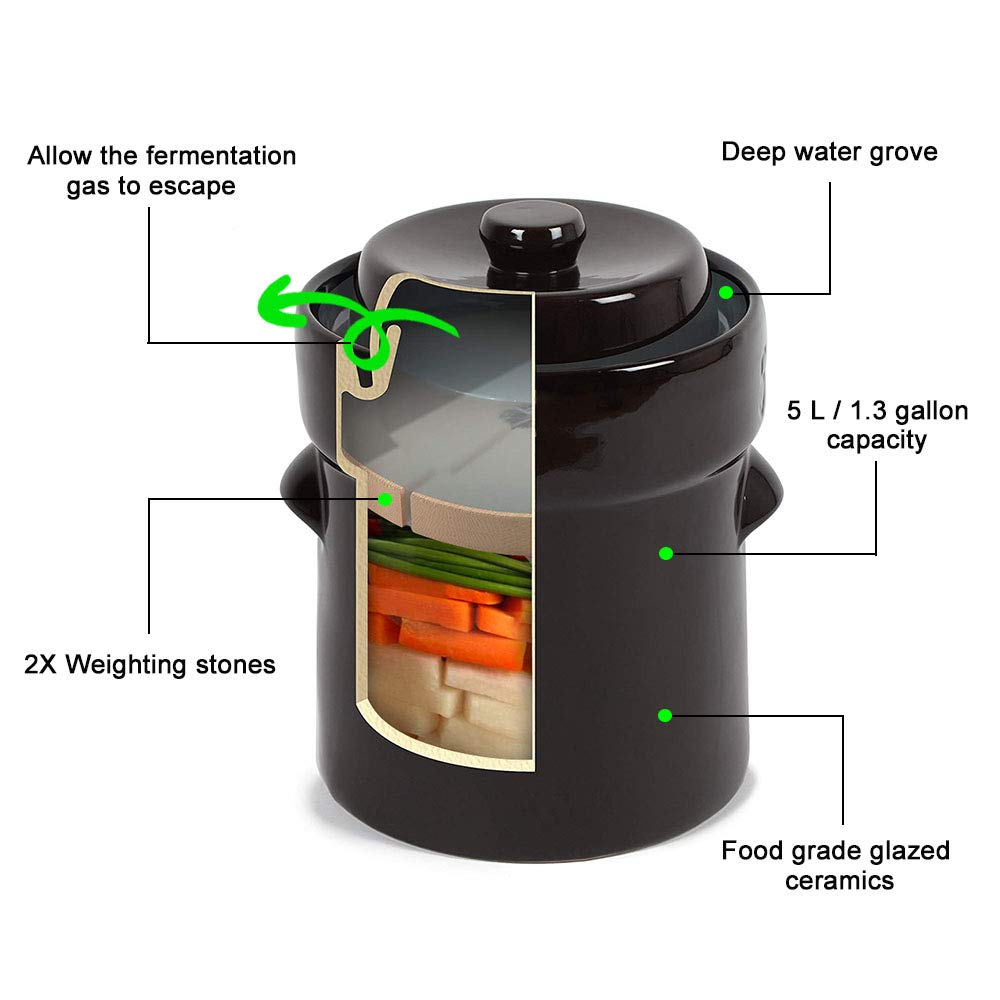 Allow the fermentation gas to escape

Deep water grove

5 L / 1.3 gallon capacity

2X Weighting stones

Food grade glazed ceramics