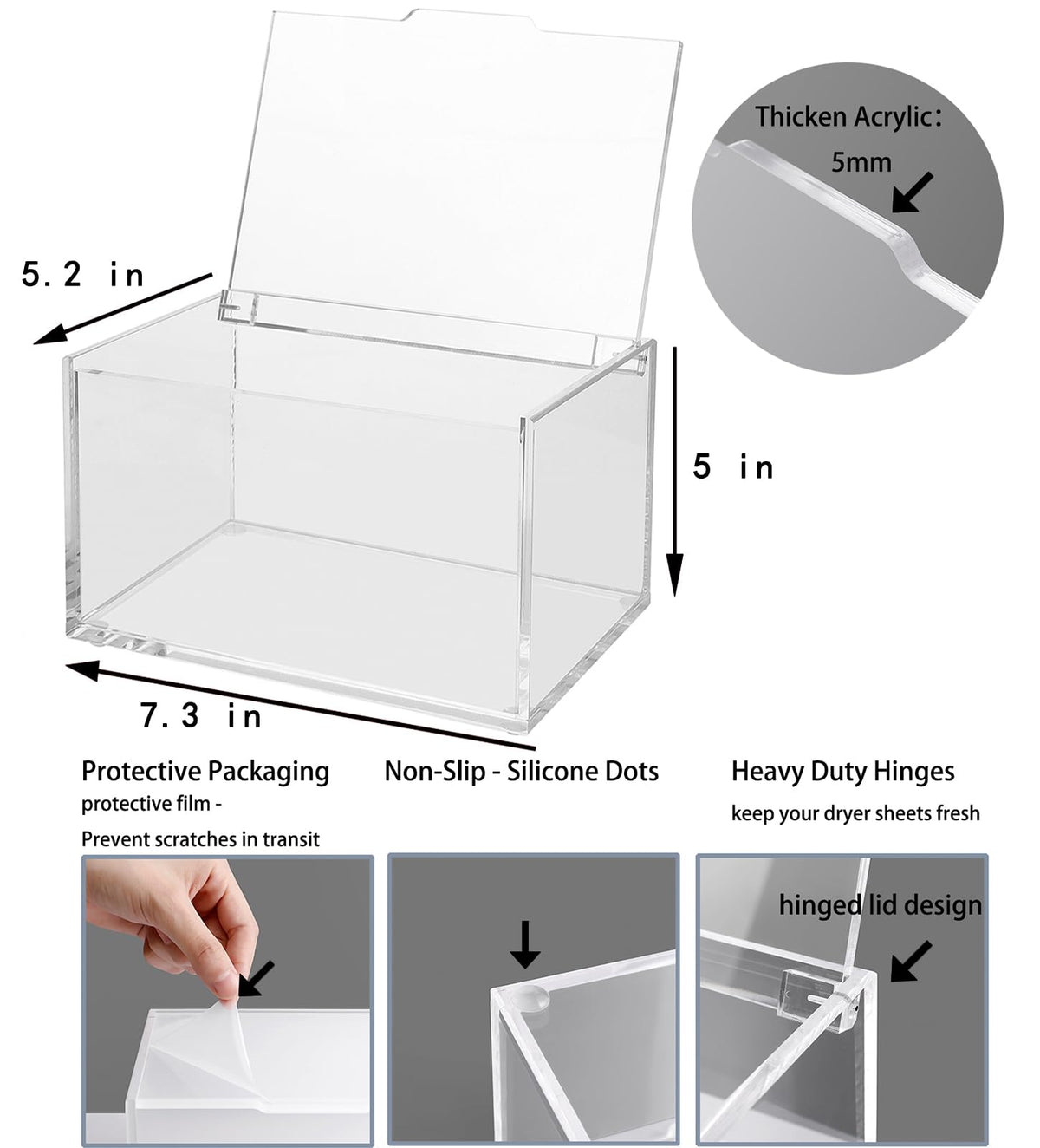 Thicken Acrylic:
5mm

5.2 in

5 in

7.3 in

Protective Packaging
protective film -
Prevent scratches in transit

Non-Slip - Silicone Dots

Heavy Duty Hinges
keep your dryer sheets fresh

hinged lid design