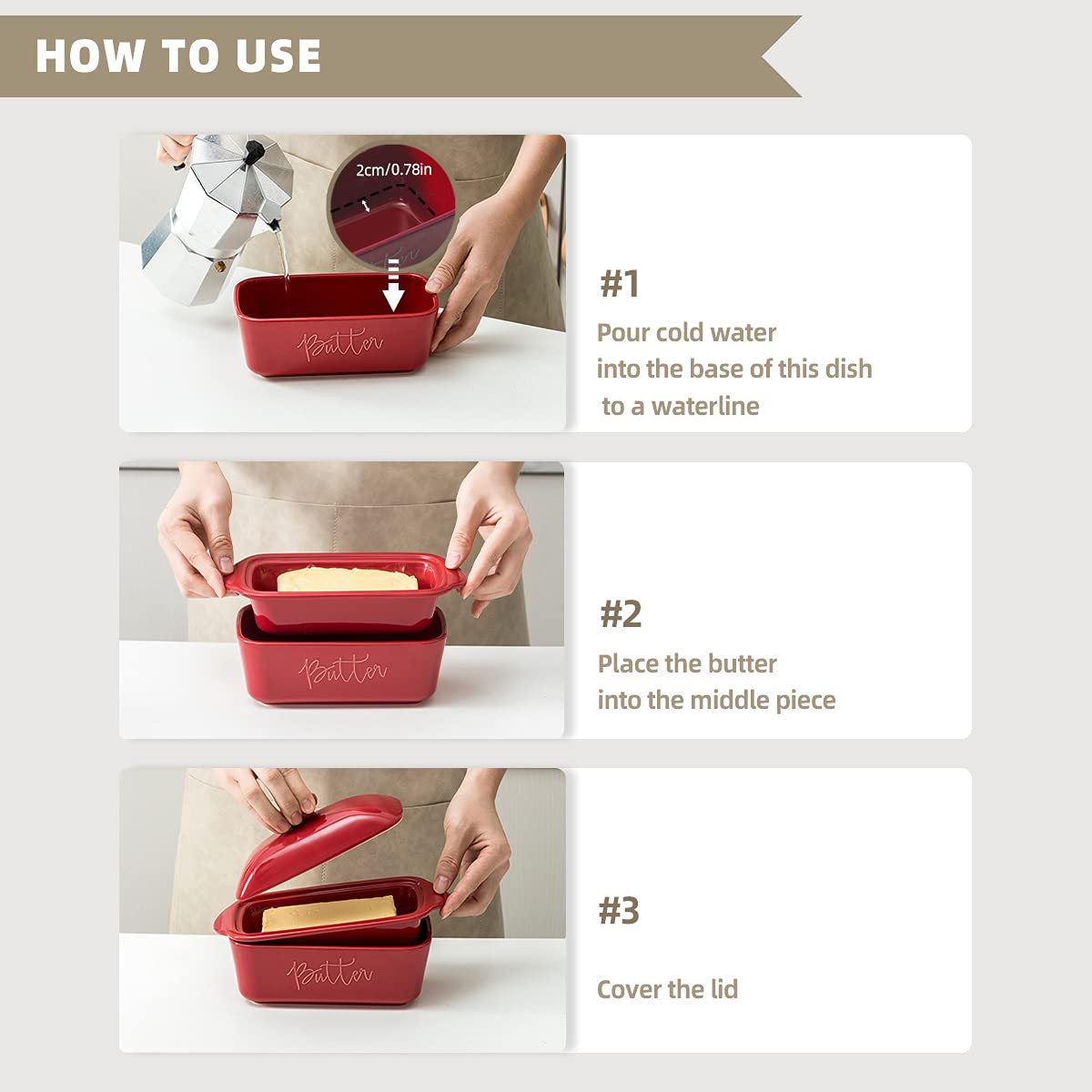 HOW TO USE

2cm/0.78in

Butter

#1

Pour cold water into the base of this dish to a waterline

Butter

#2

Place the butter into the middle piece

Butter

#3

Cover the lid