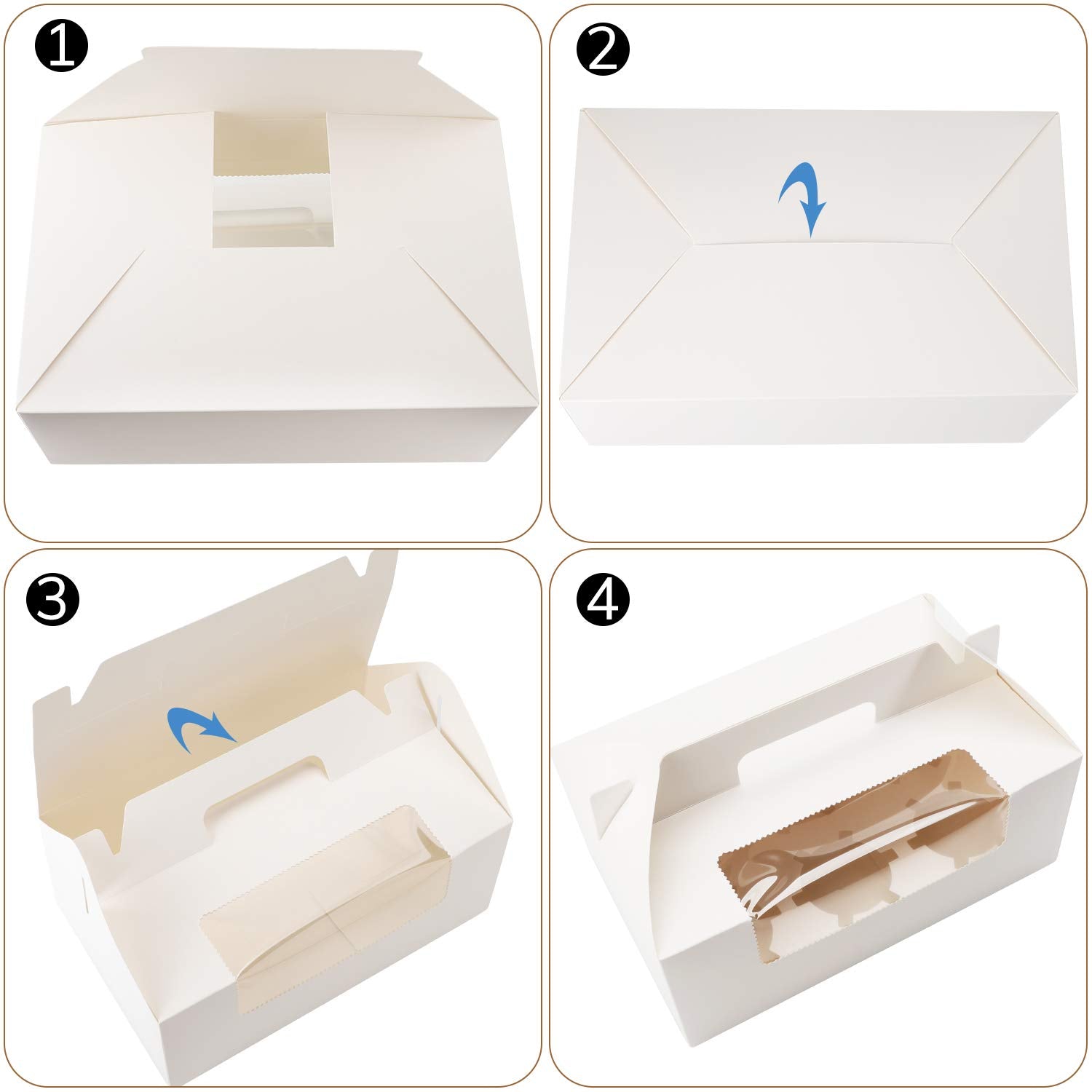 1

2

3

4