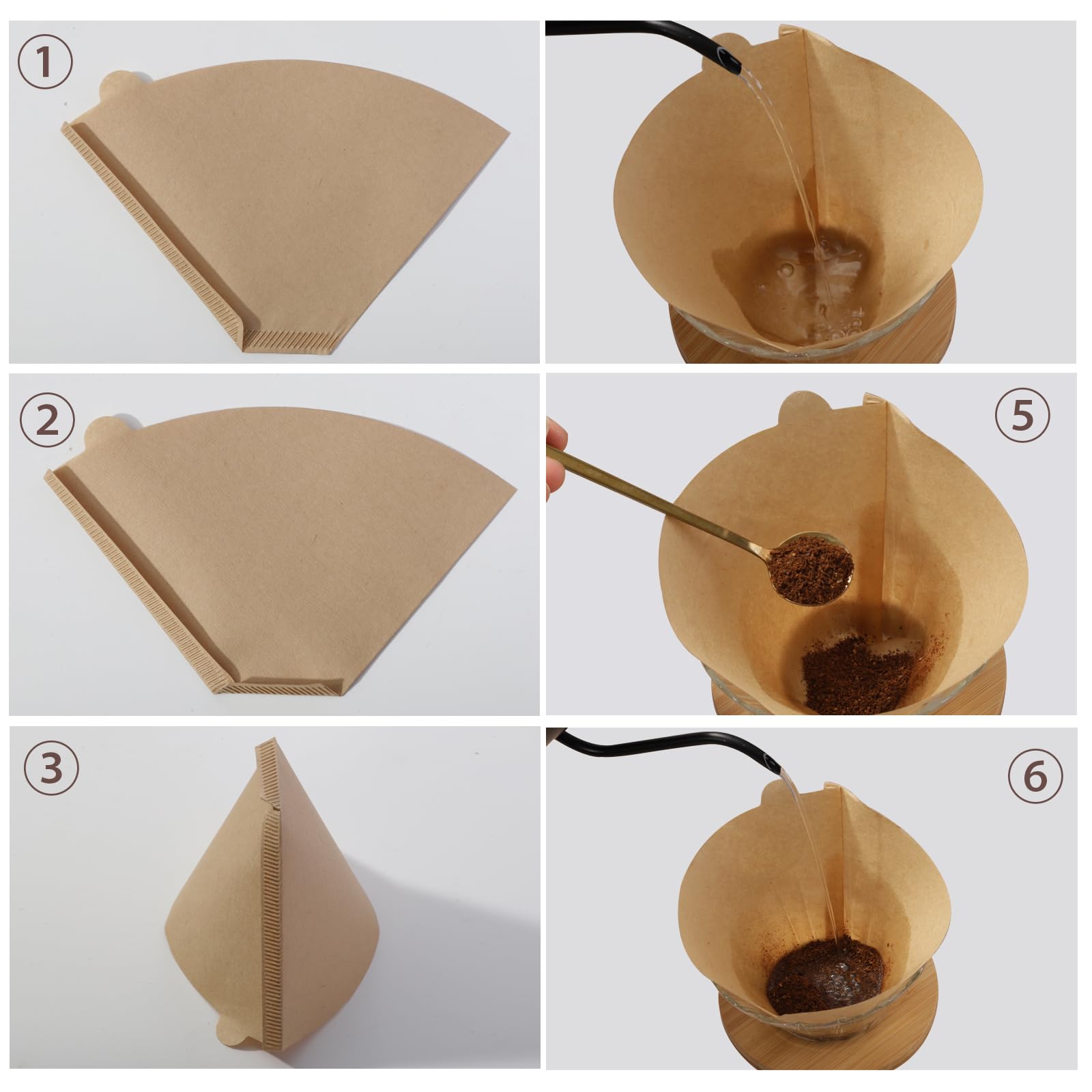 ①

②

③

⑤

⑥