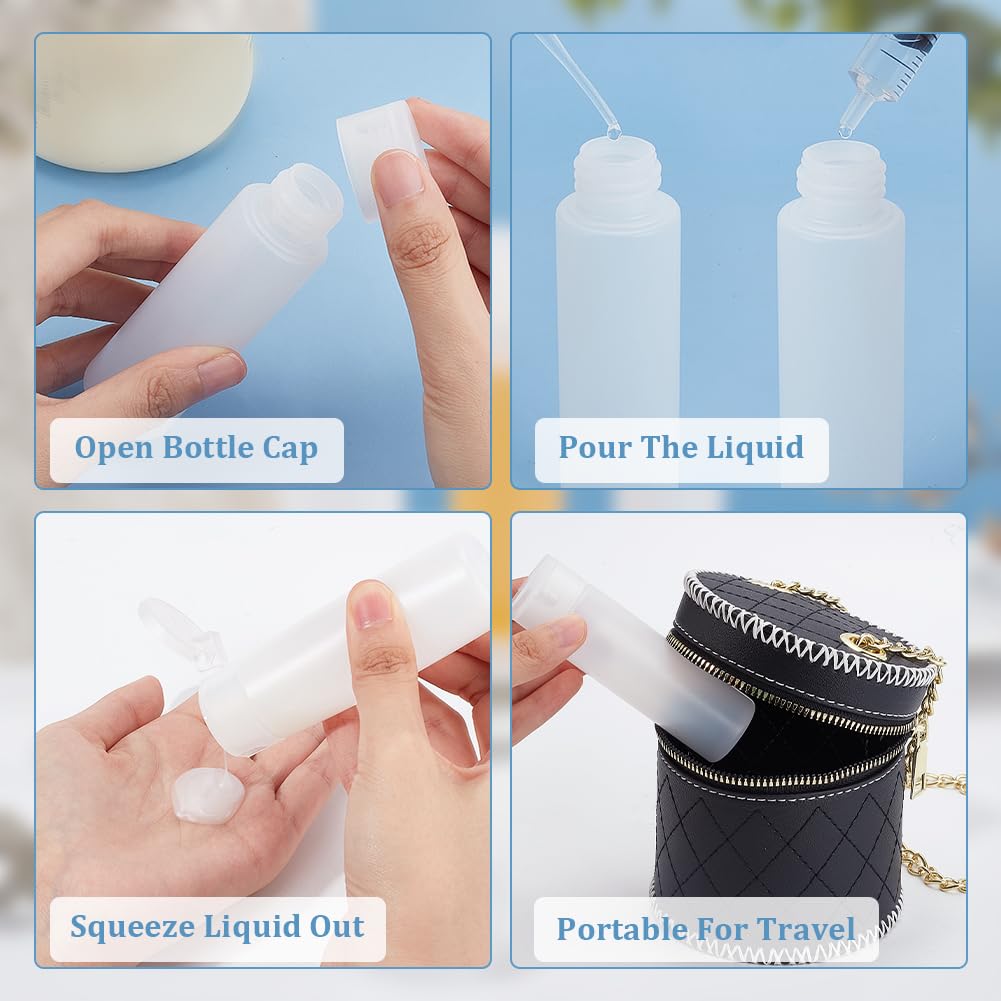 Open Bottle Cap

Pour The Liquid

Squeeze Liquid Out

Portable For Travel