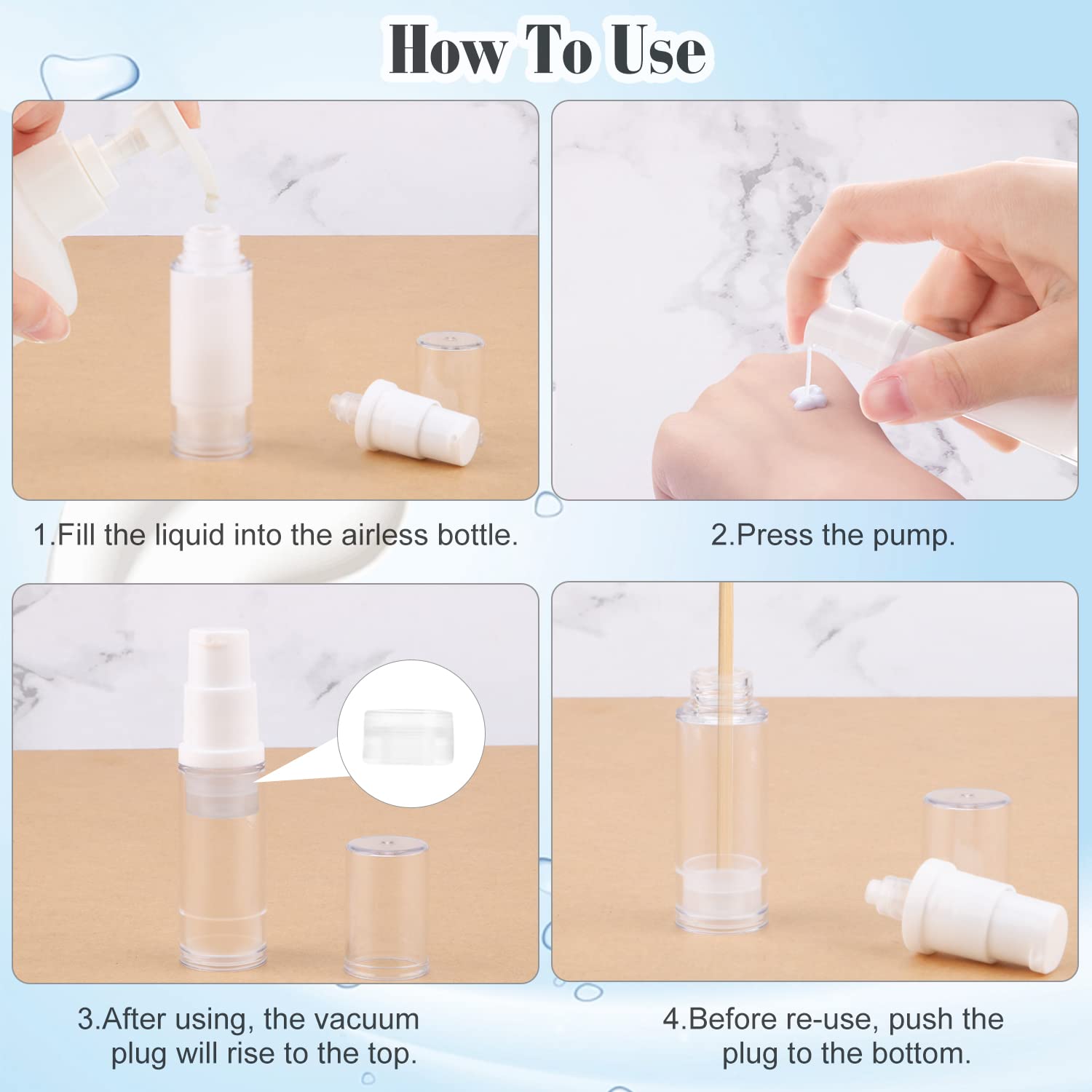 How To Use

1.Fill the liquid into the airless bottle.

2.Press the pump.

3.After using, the vacuum plug will rise to the top.

4.Before re-use, push the plug to the bottom.