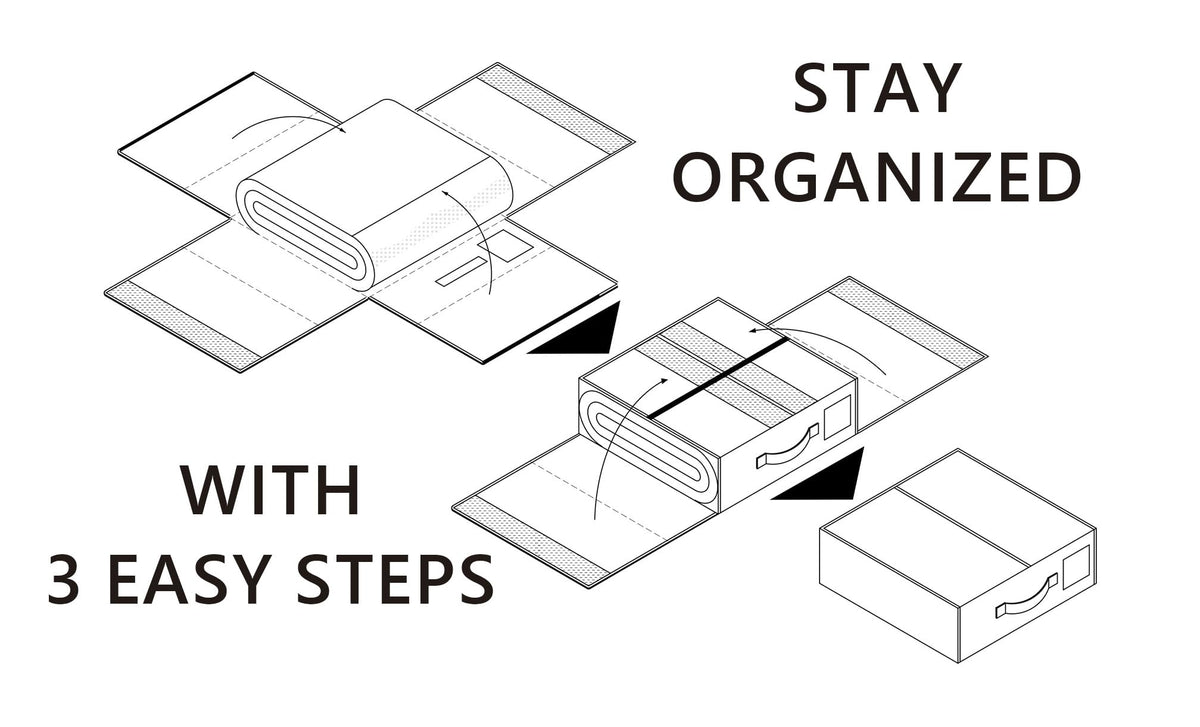 STAY ORGANIZED

WITH 3 EASY STEPS