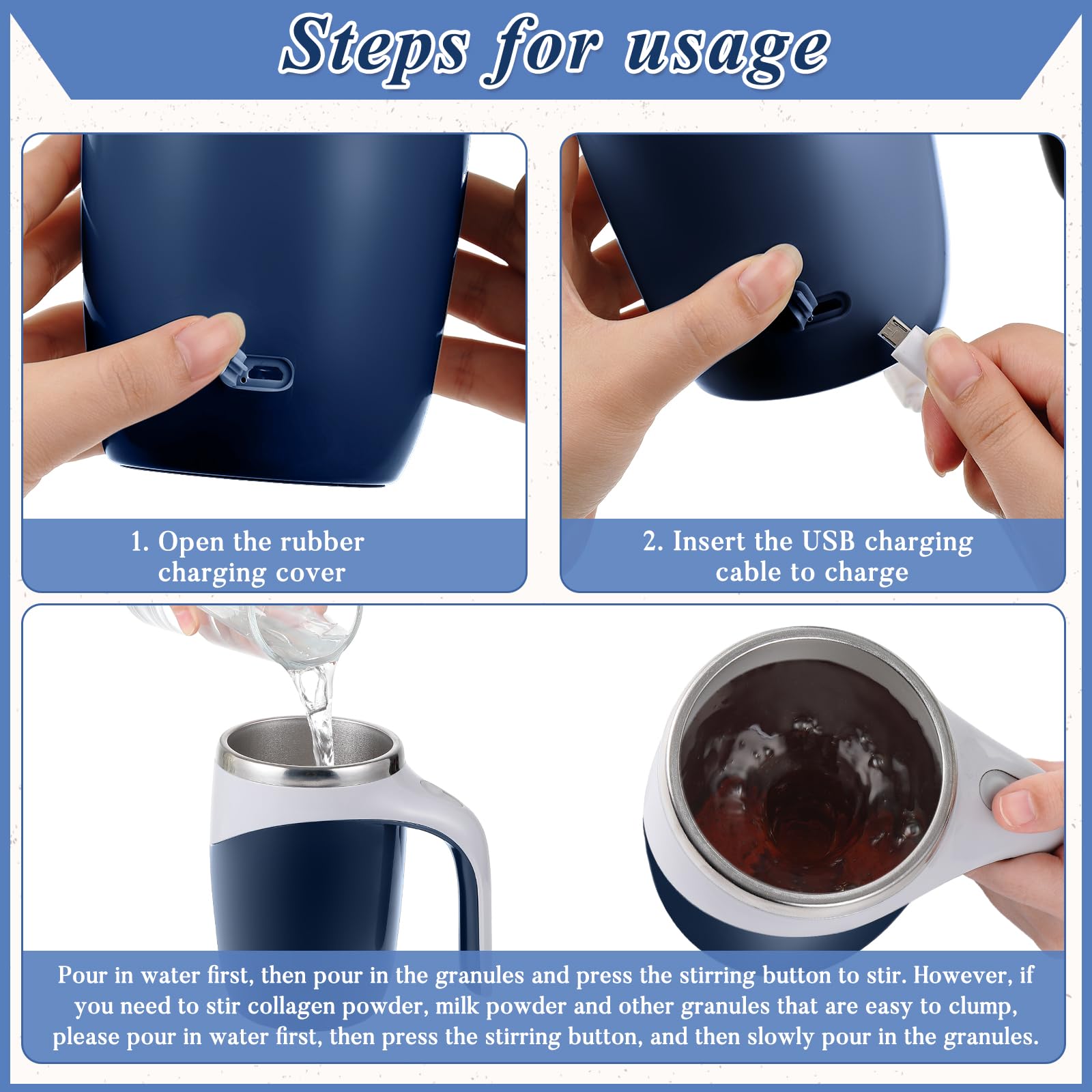 Steps for usage

1. Open the rubber charging cover

2. Insert the USB charging cable to charge

Pour in water first, then pour in the granules and press the stirring button to stir. However, if you need to stir collagen powder, milk powder and other granules that are easy to clump, please pour in water first, then press the stirring button, and then slowly pour in the granules.